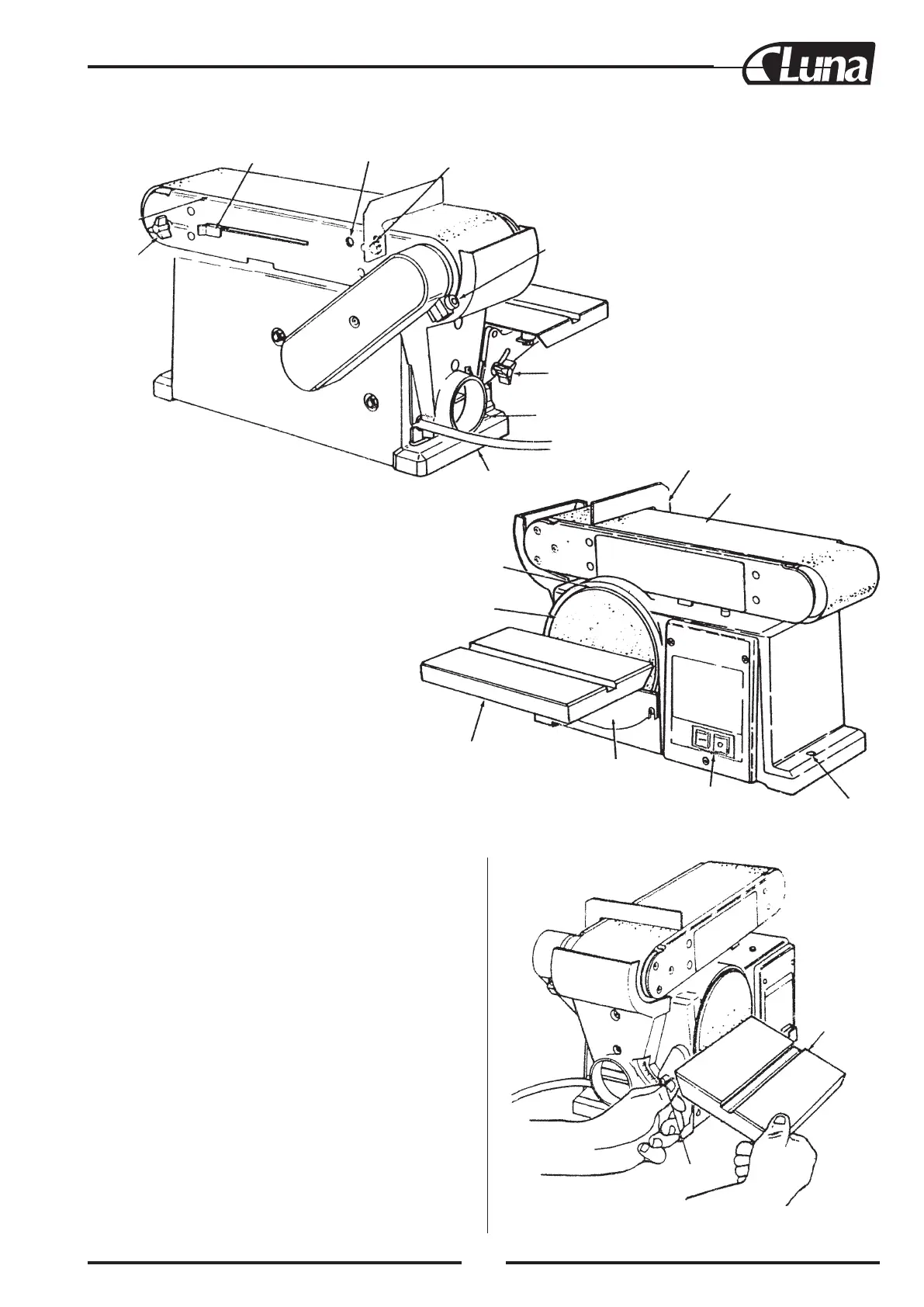 Luna