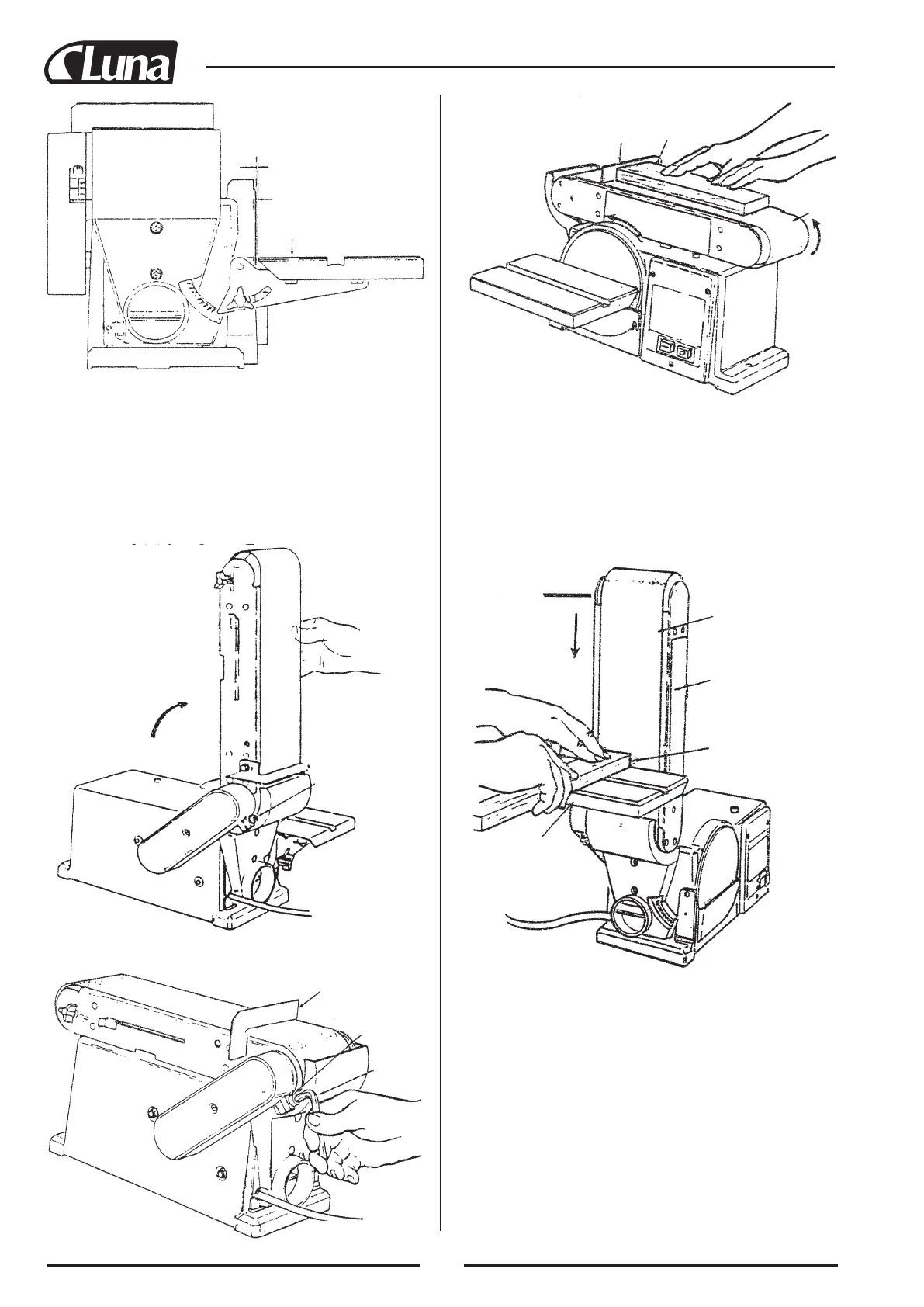 Luna