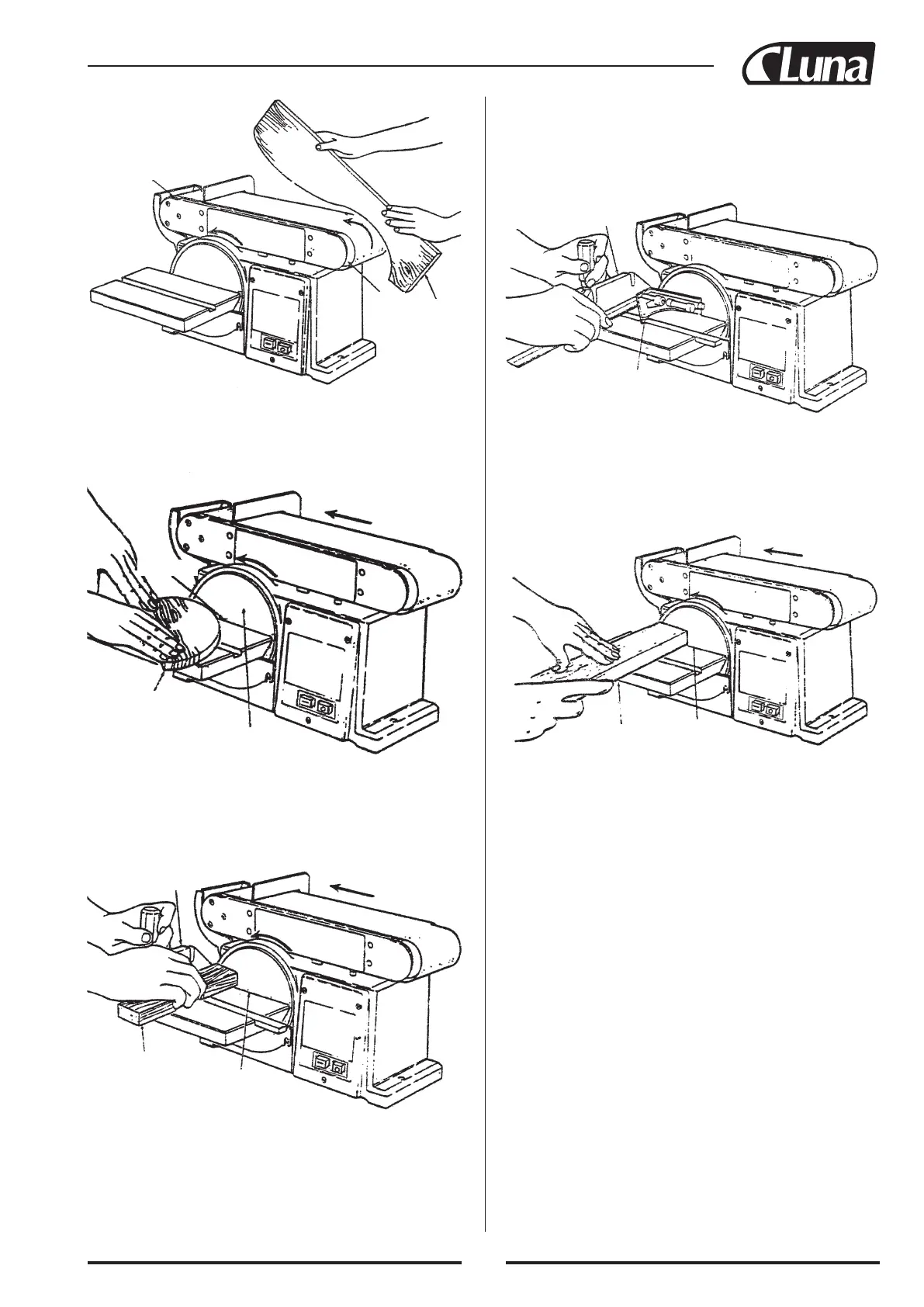 Luna