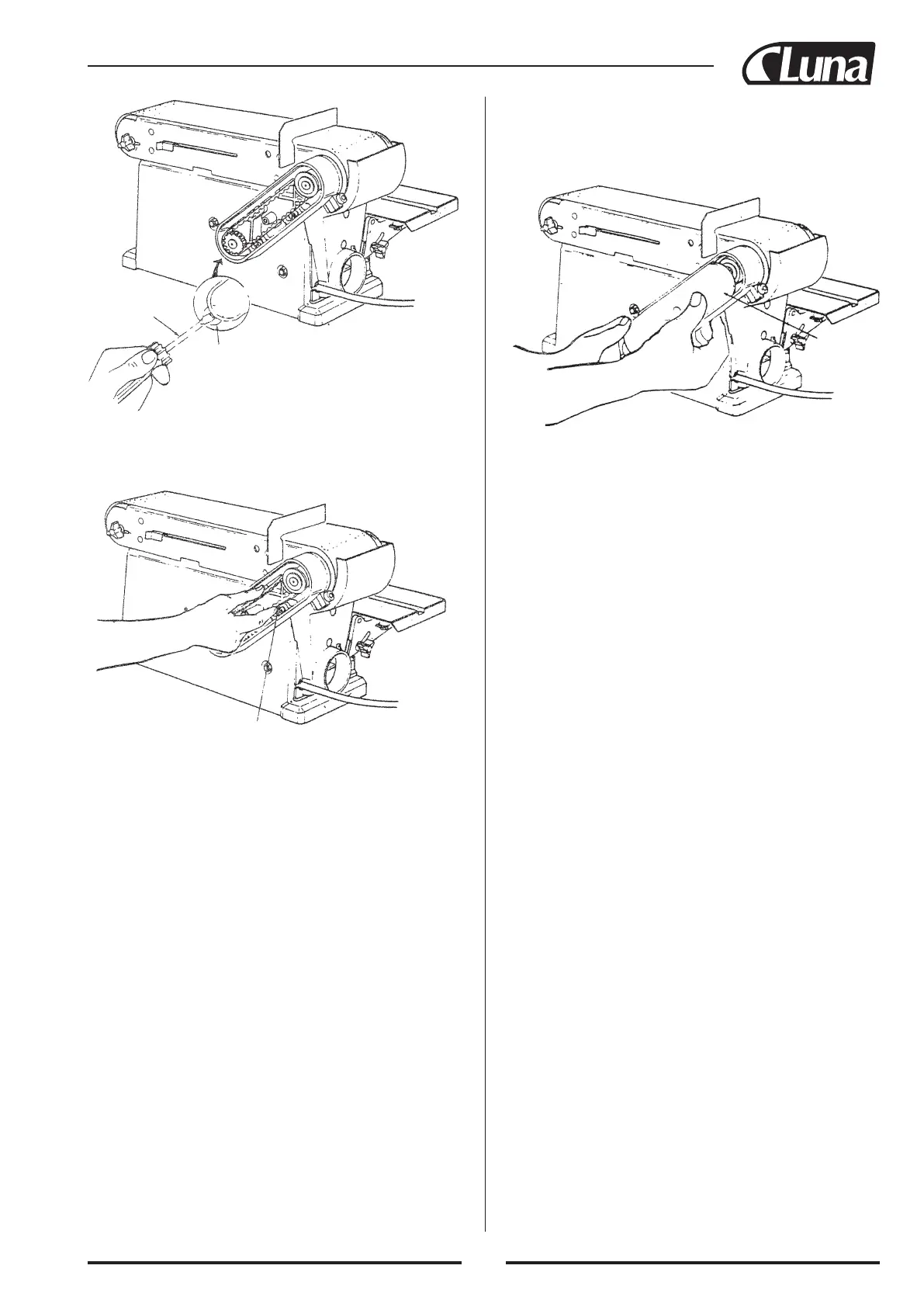 Luna