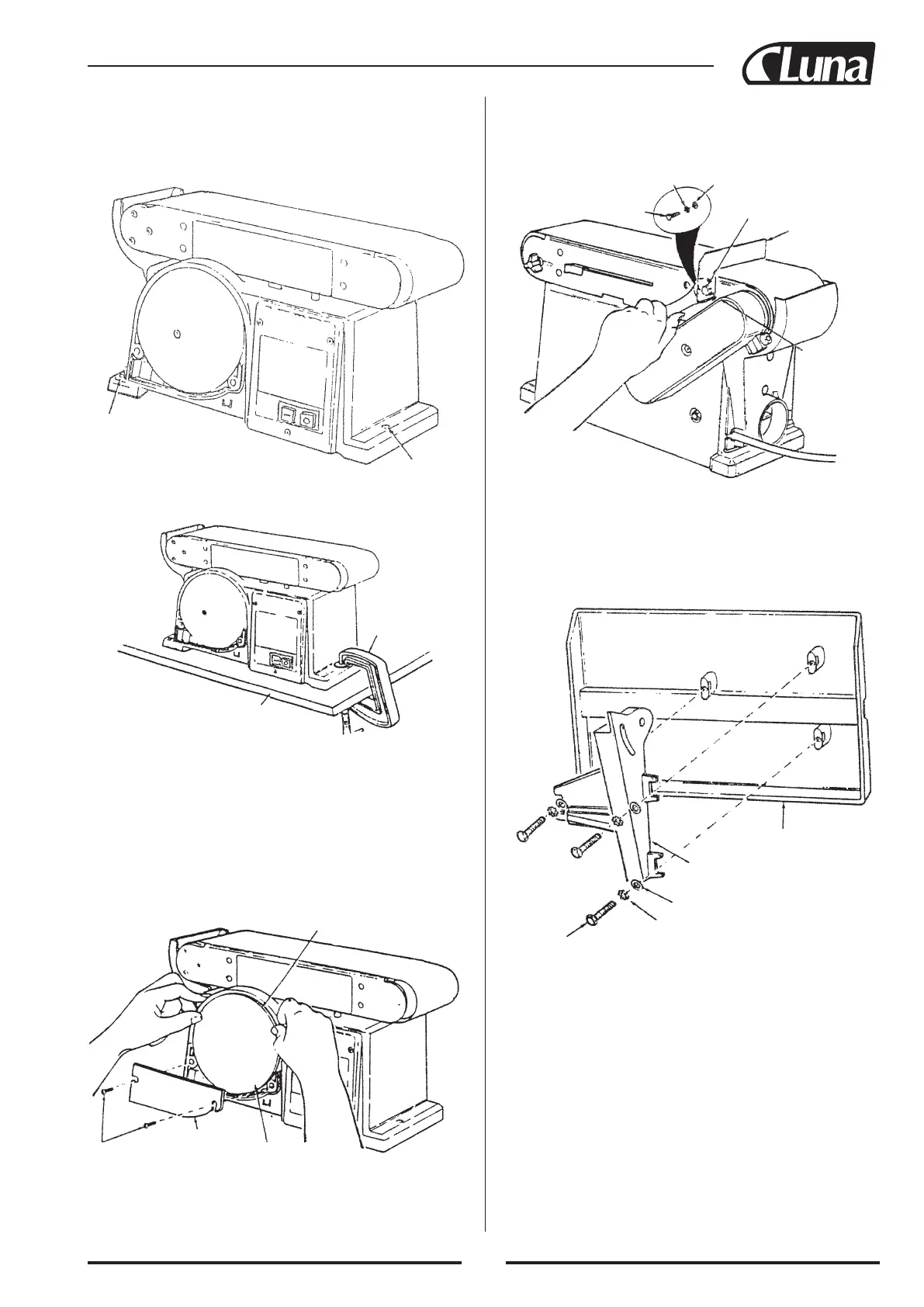 Luna