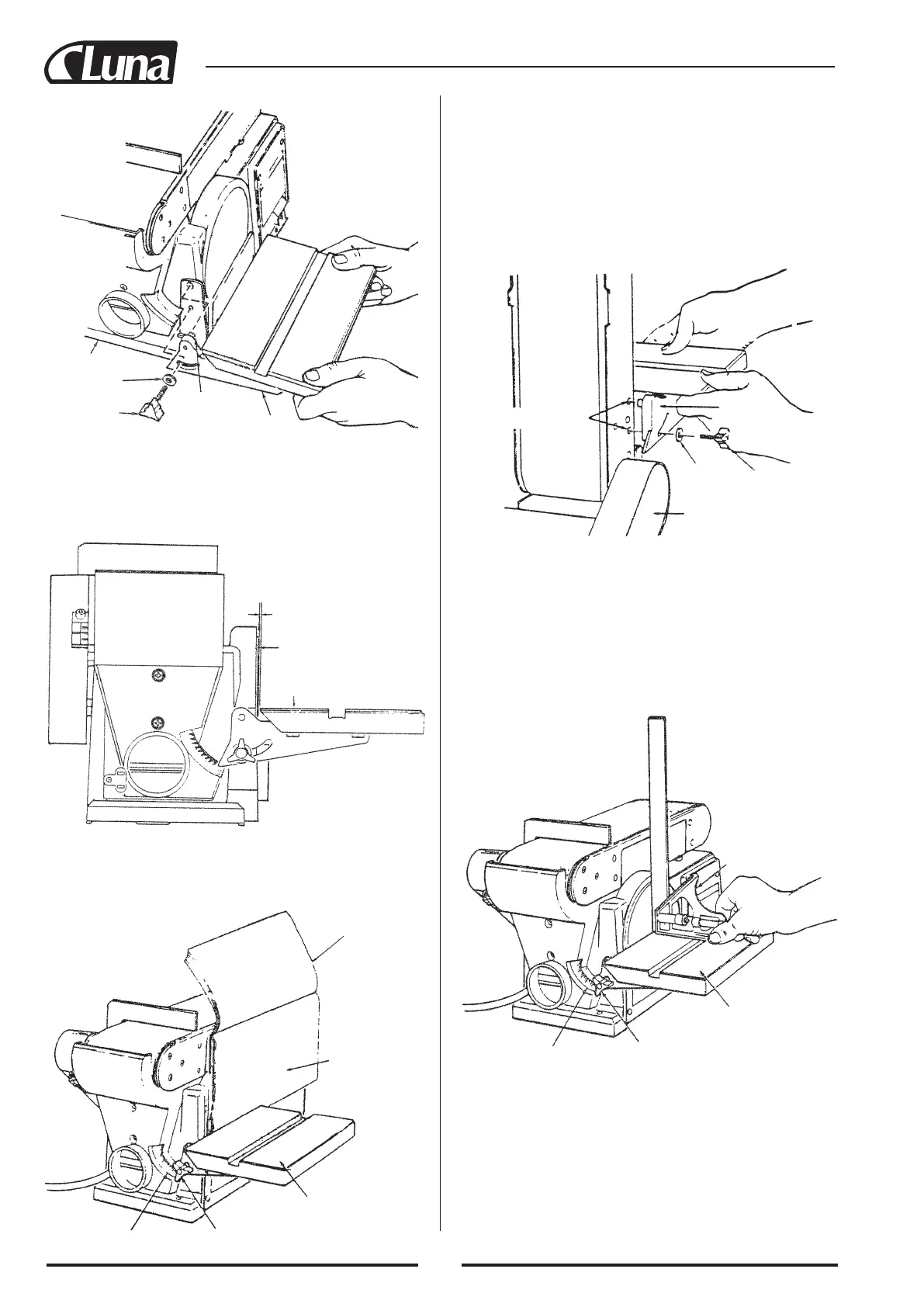 Luna