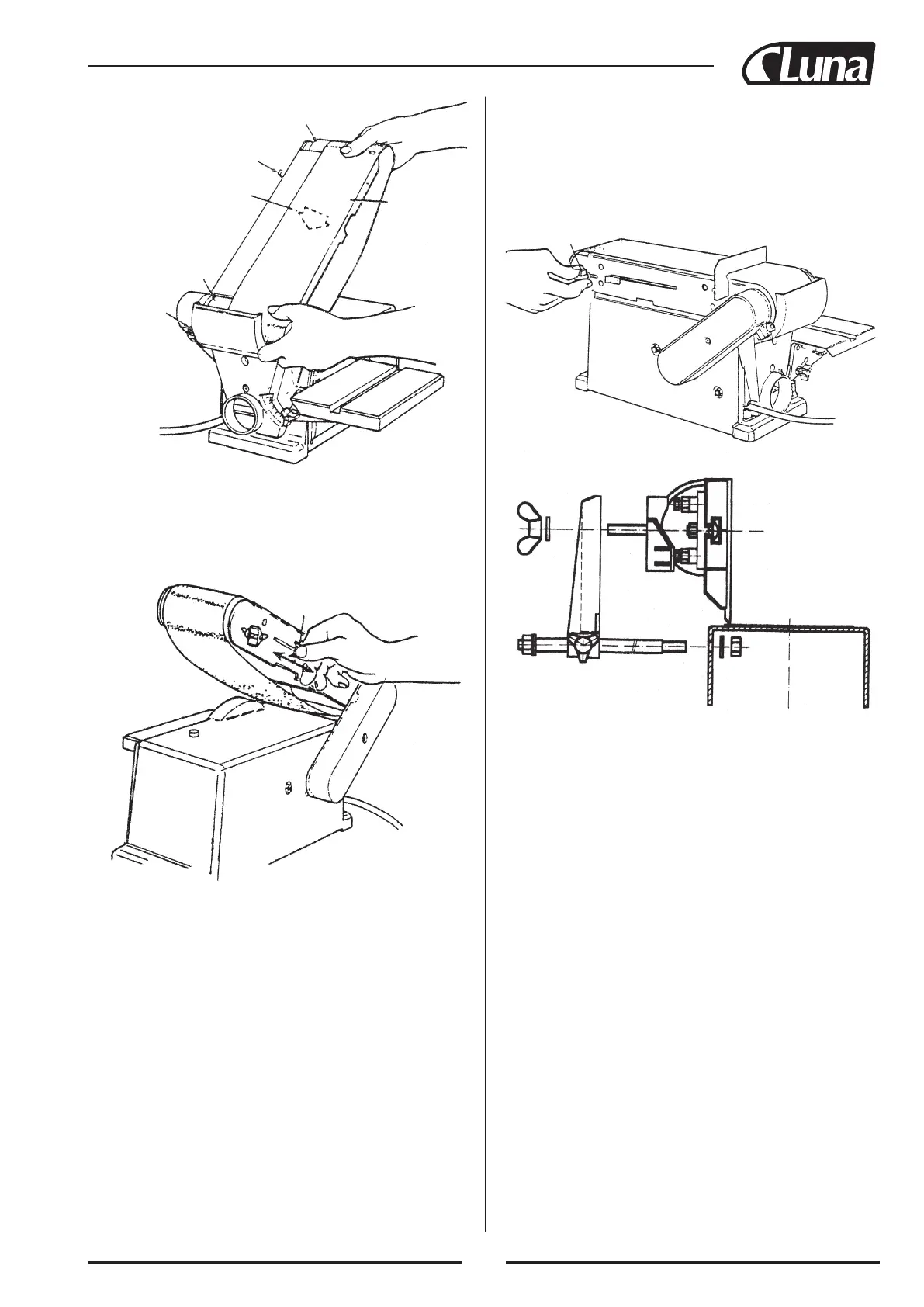 Luna