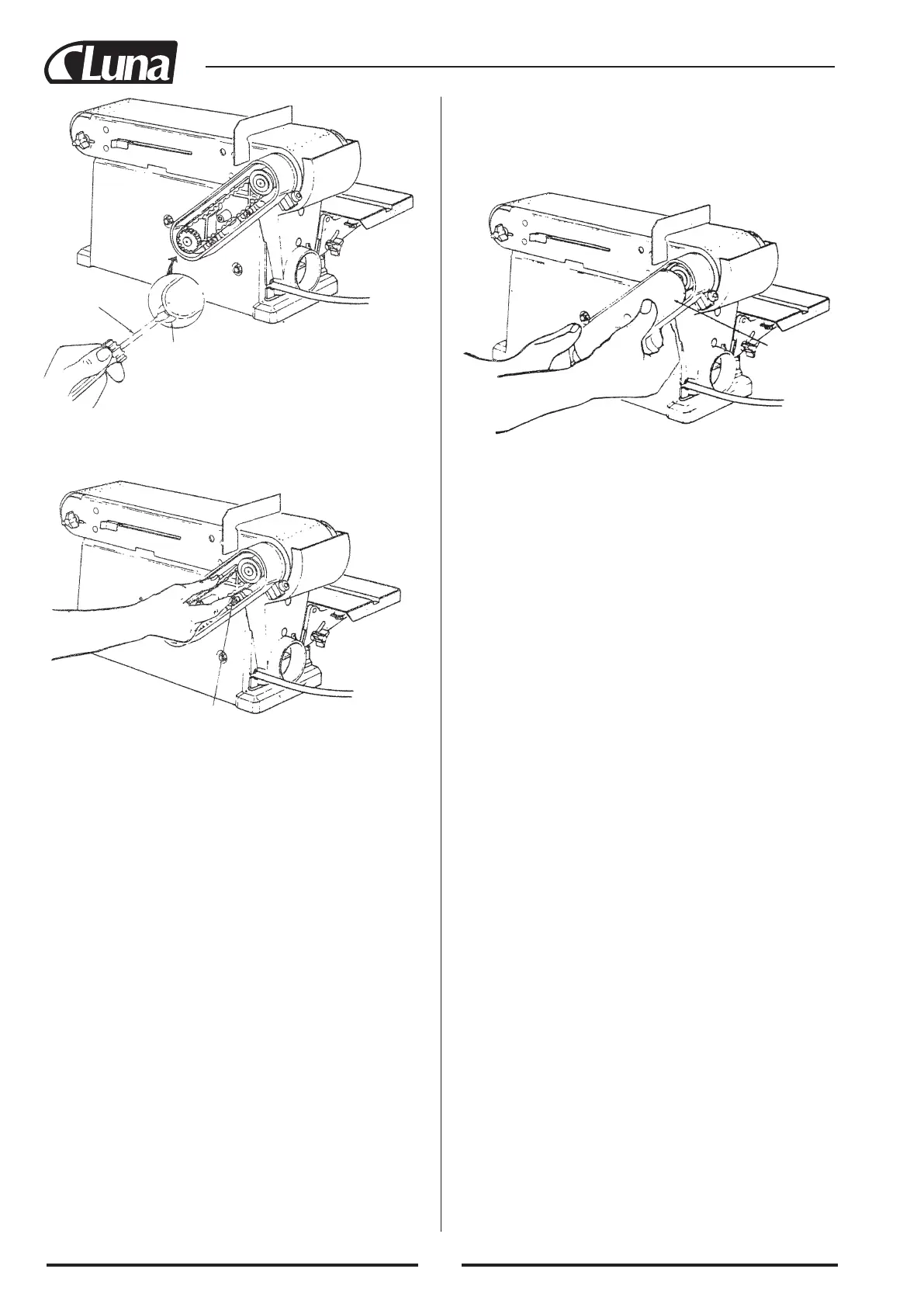 Luna