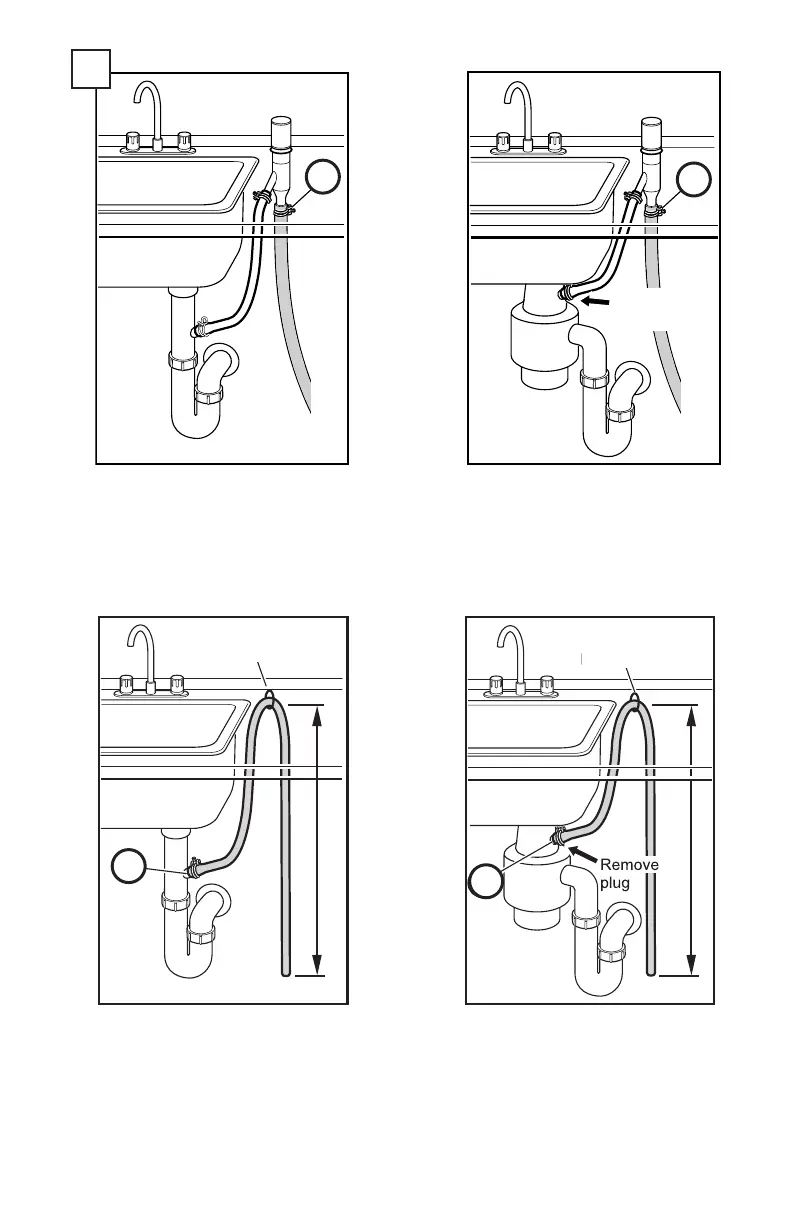 Remove plug