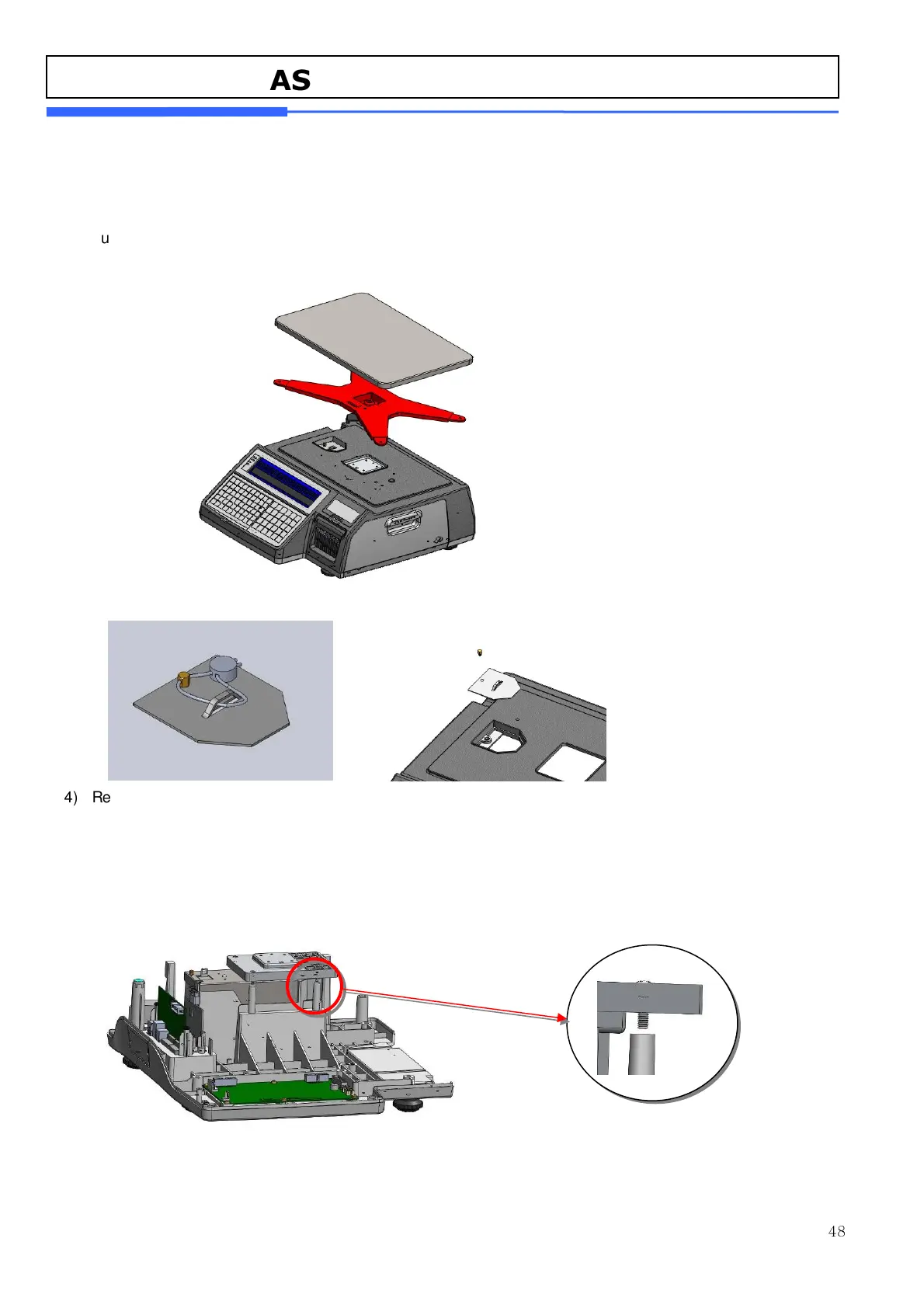 AS

u

4) Re

48