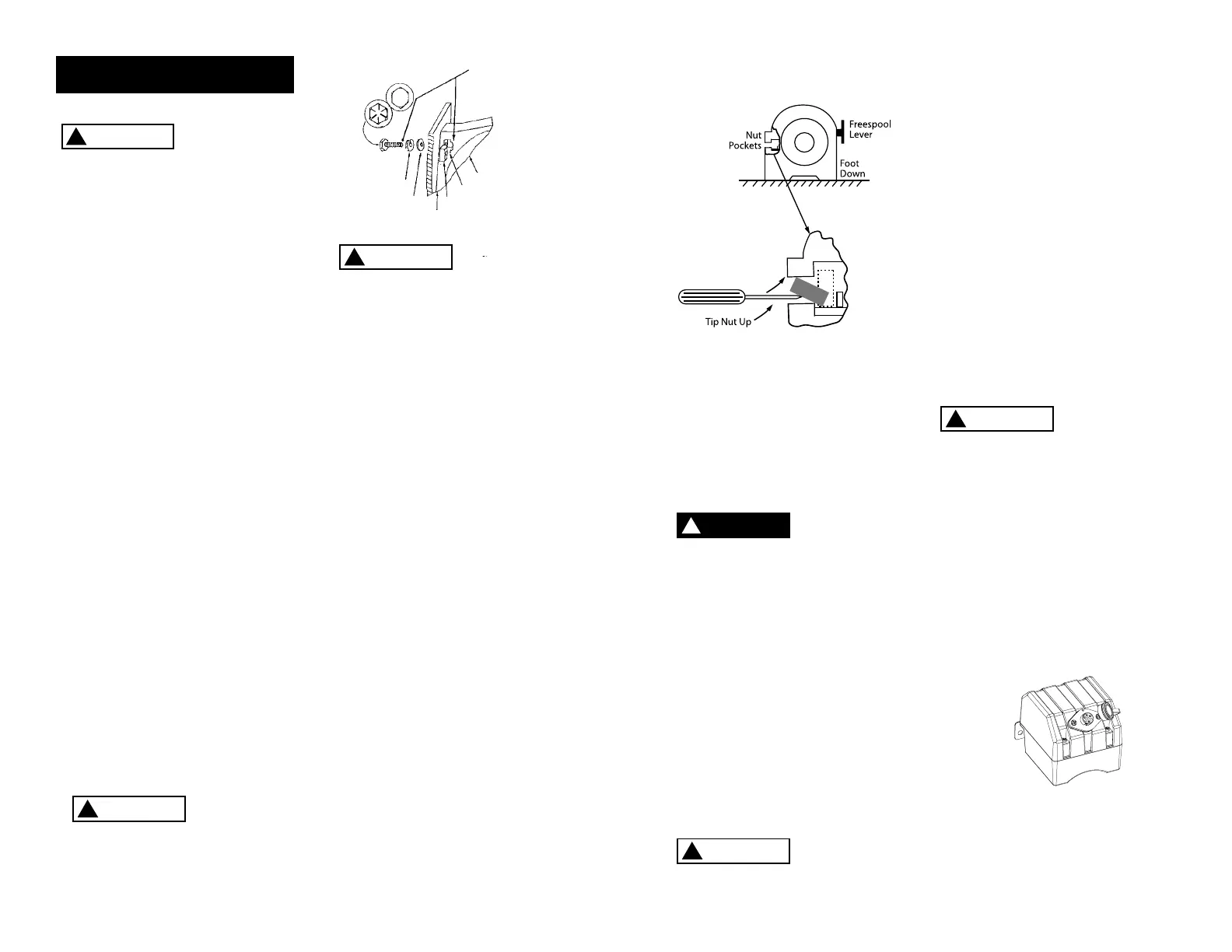 Nut Pockets

Freespool Lever

Foot Down

Tip Nut Up