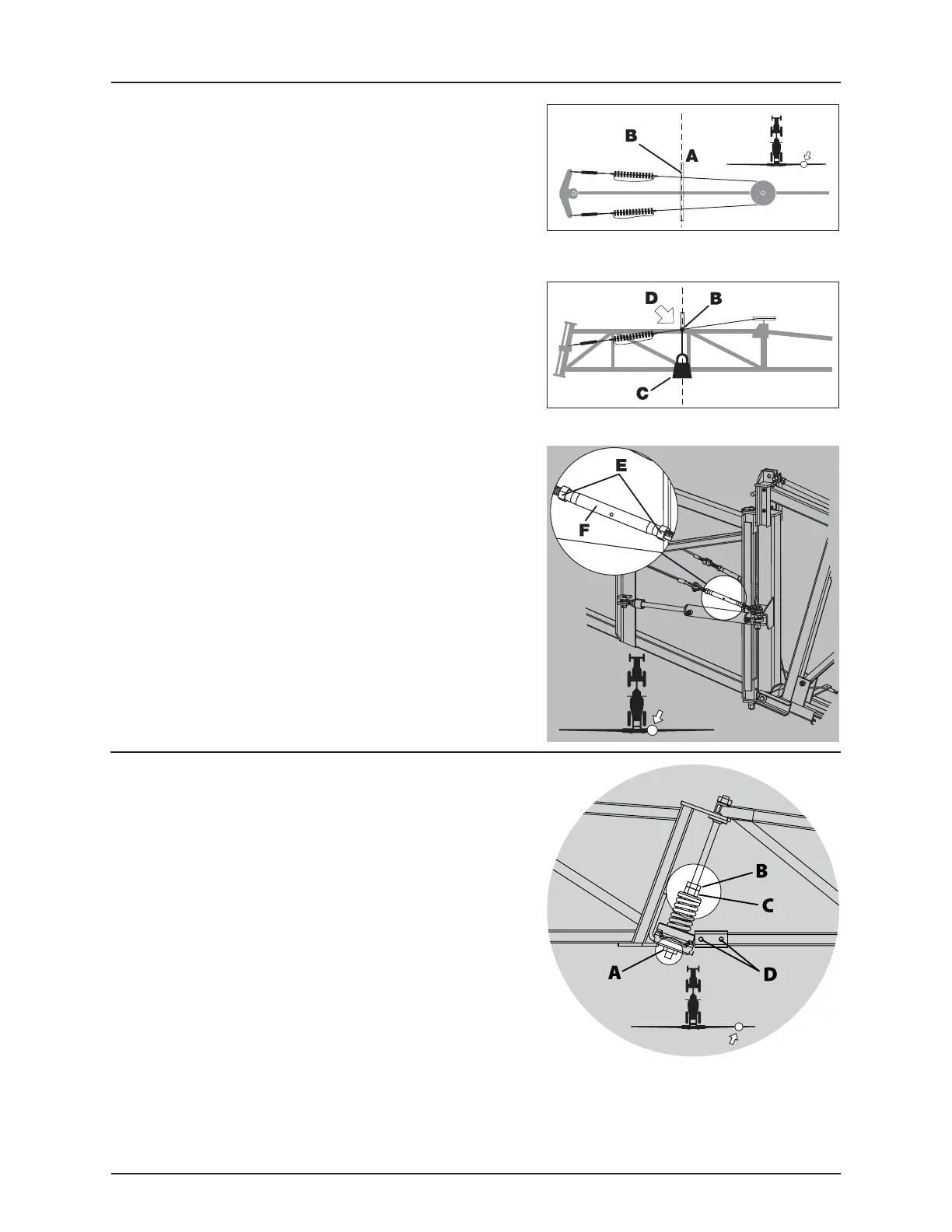 B
A

D
B
C

E
F

B
C
A
D