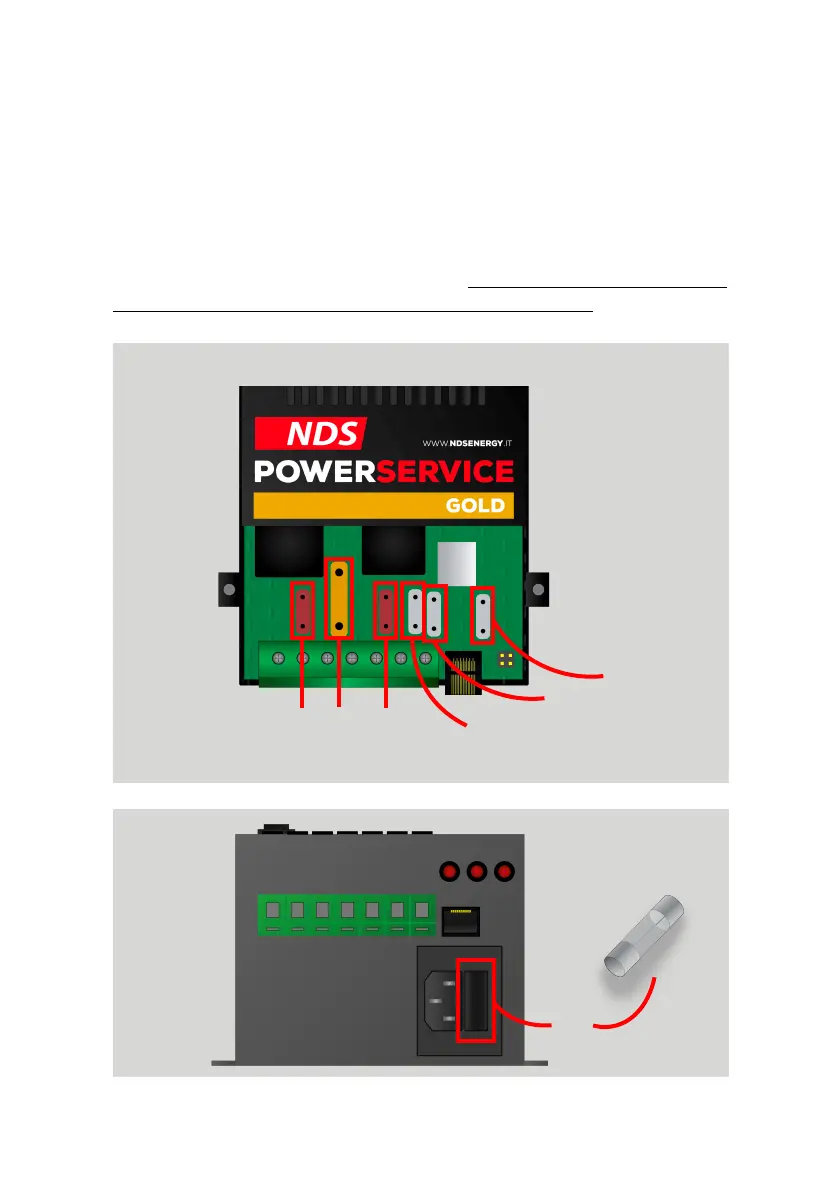 NDS
WWW.NDSENERGY.IT
POWERSERVICE
GOLD