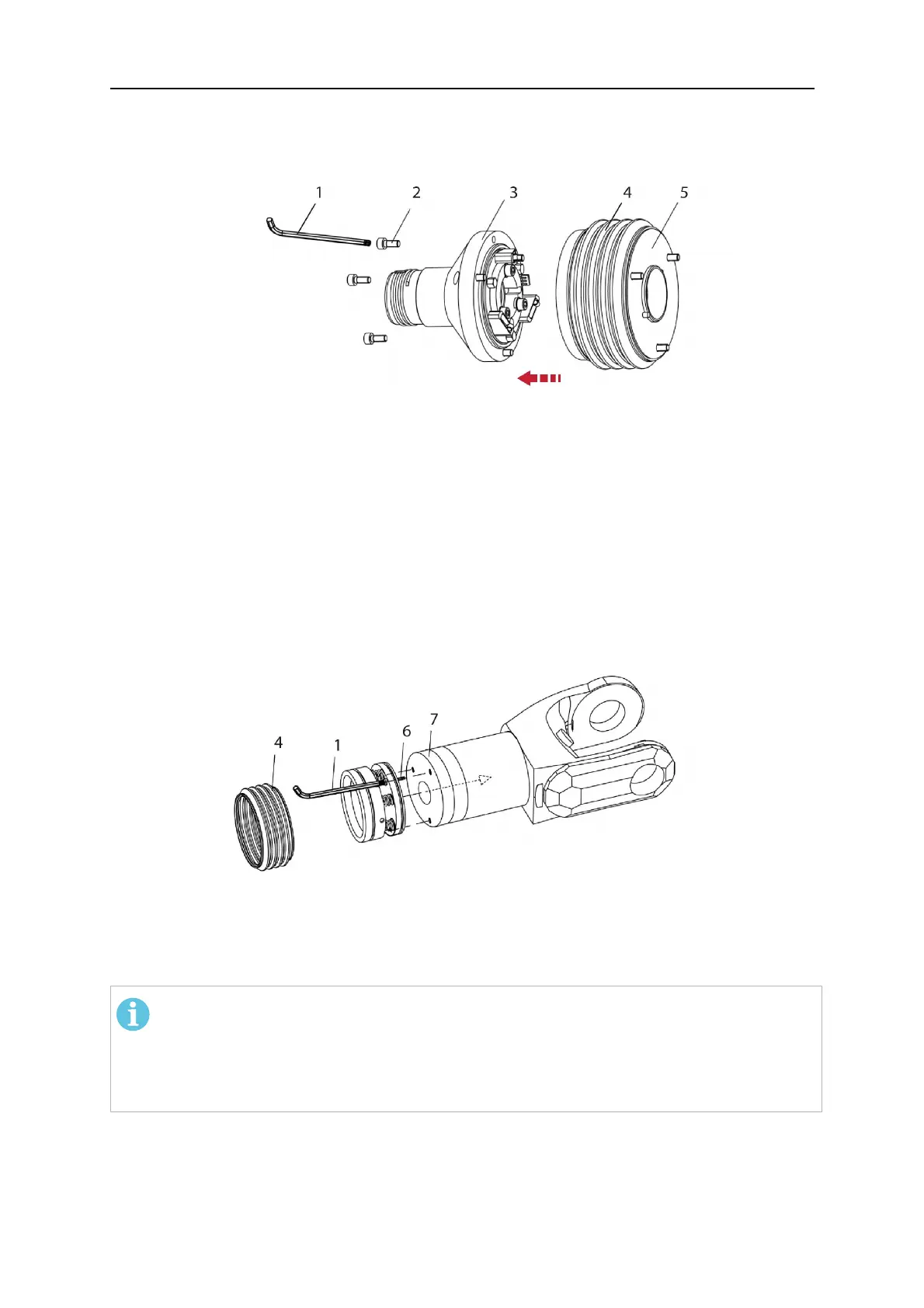 1 2 3 4 5

4 1 6 7