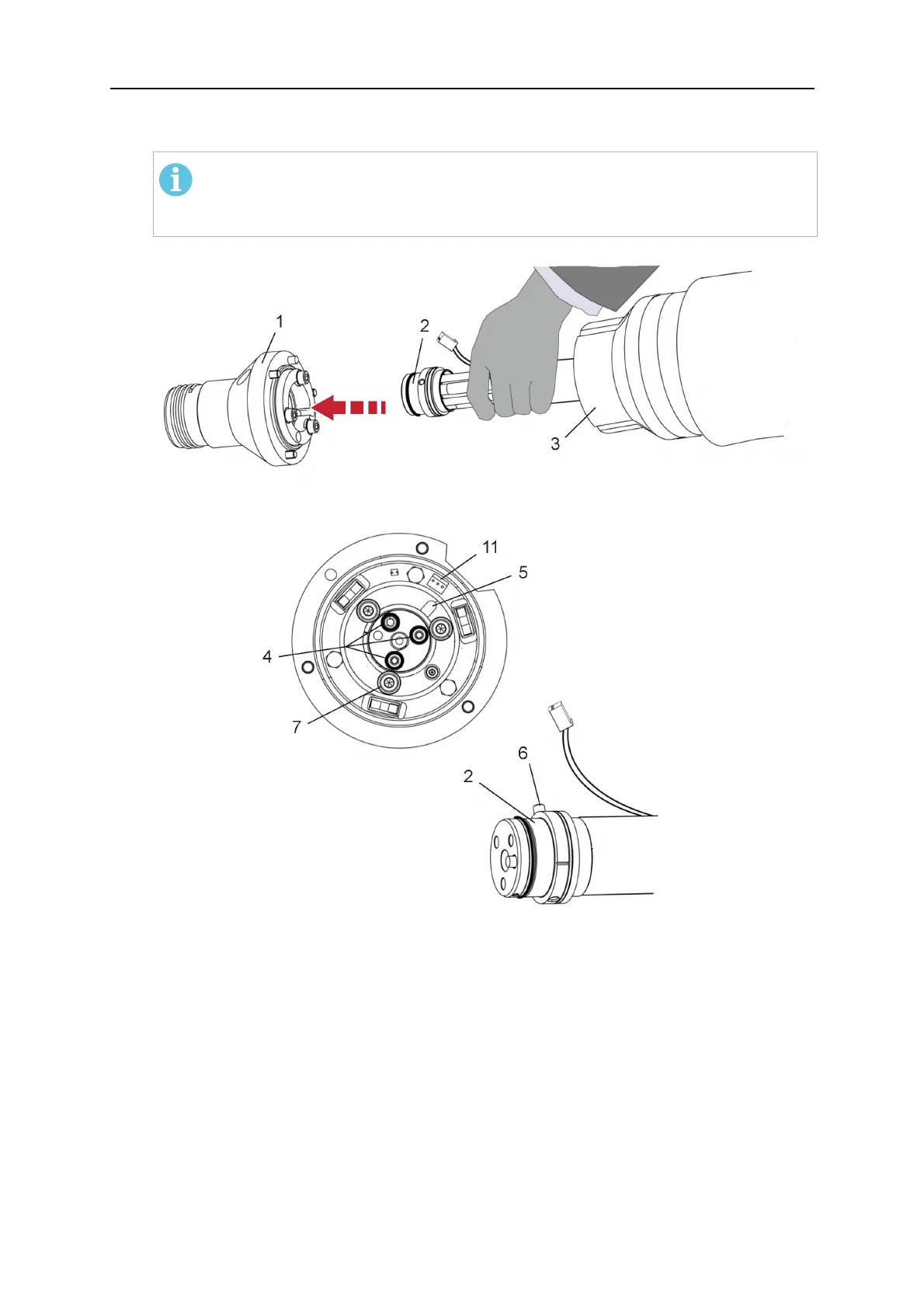 1

2

3

11

5

4

7

6

2