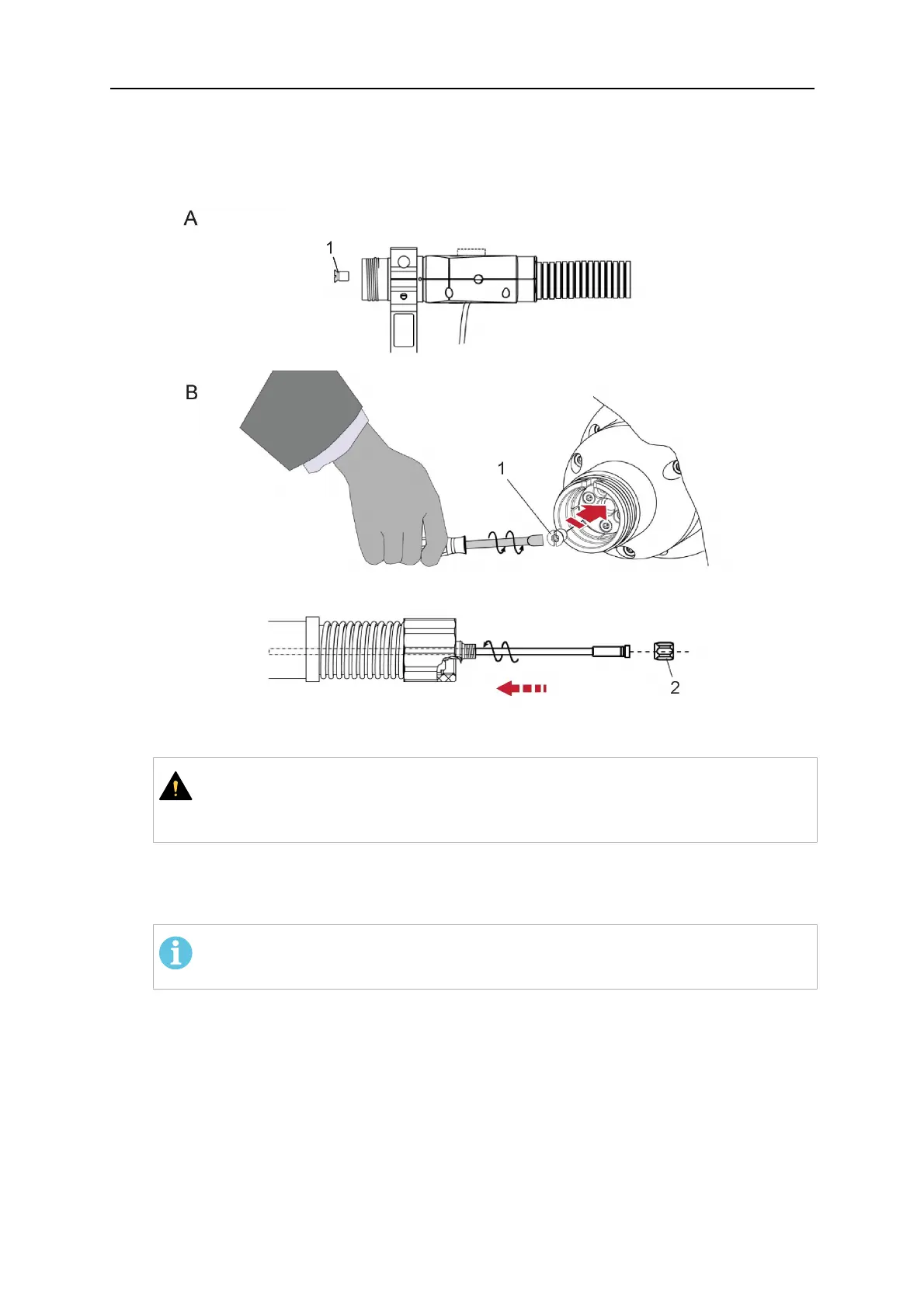 A

1

B

1

2