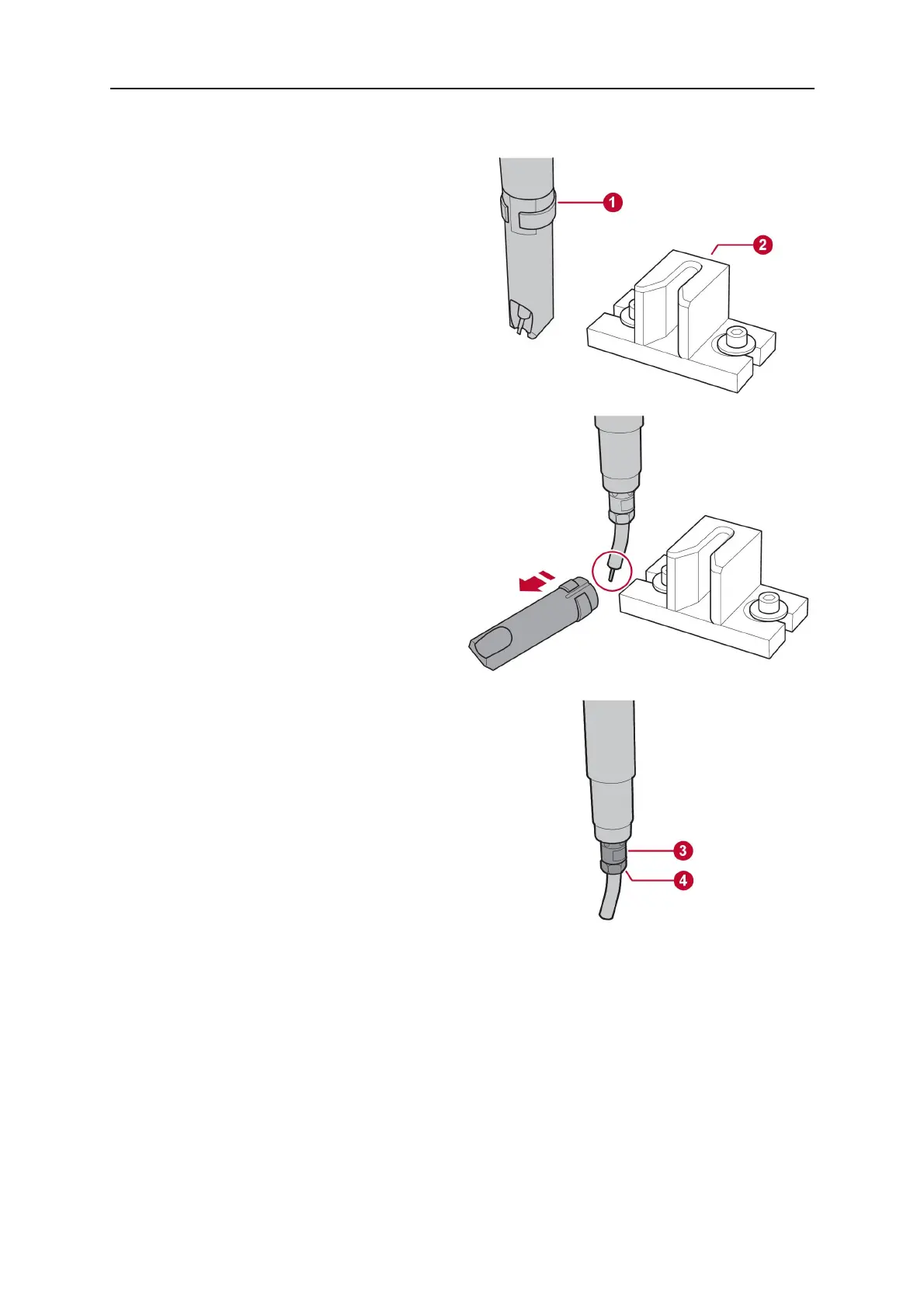 1

2

3

4