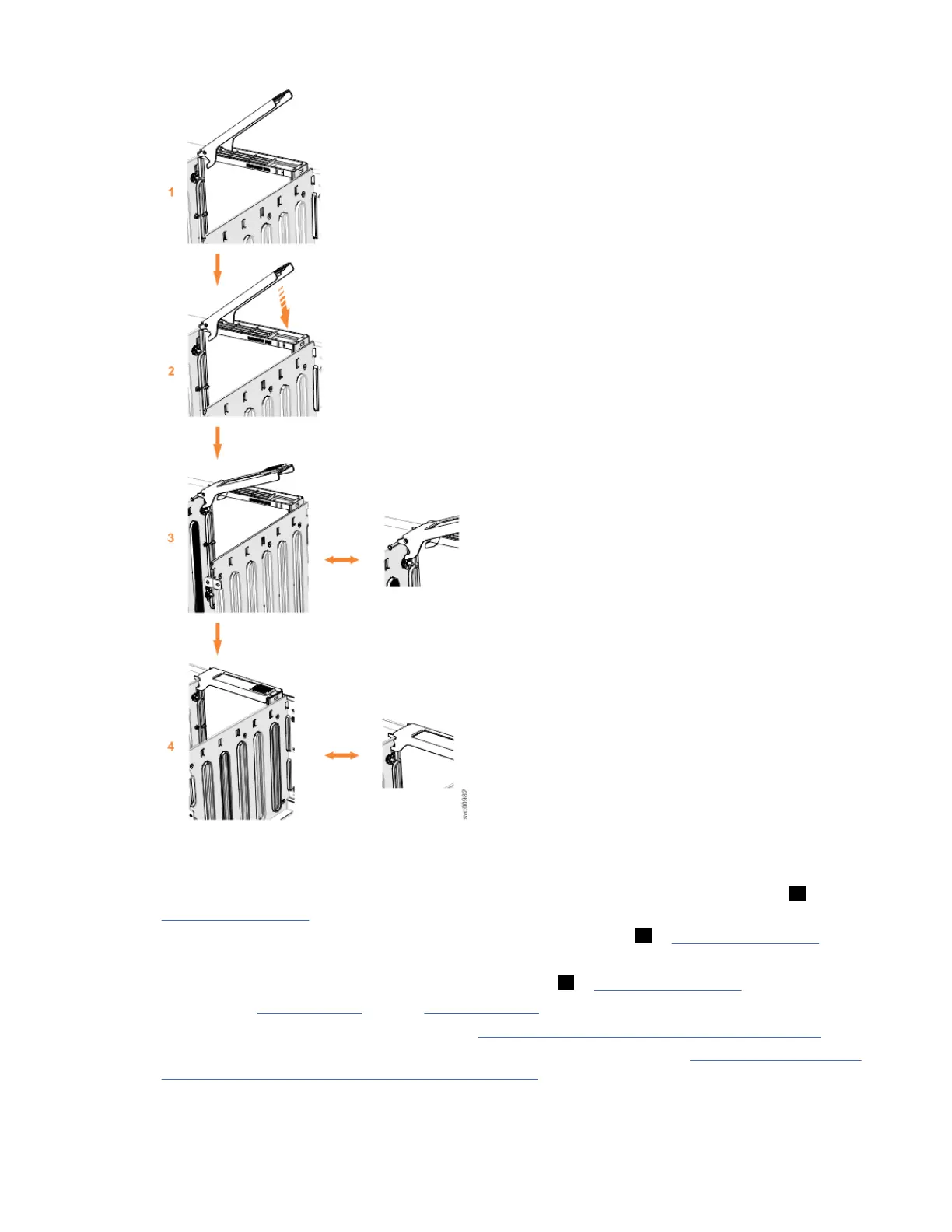 1

2

3

4

svc00982