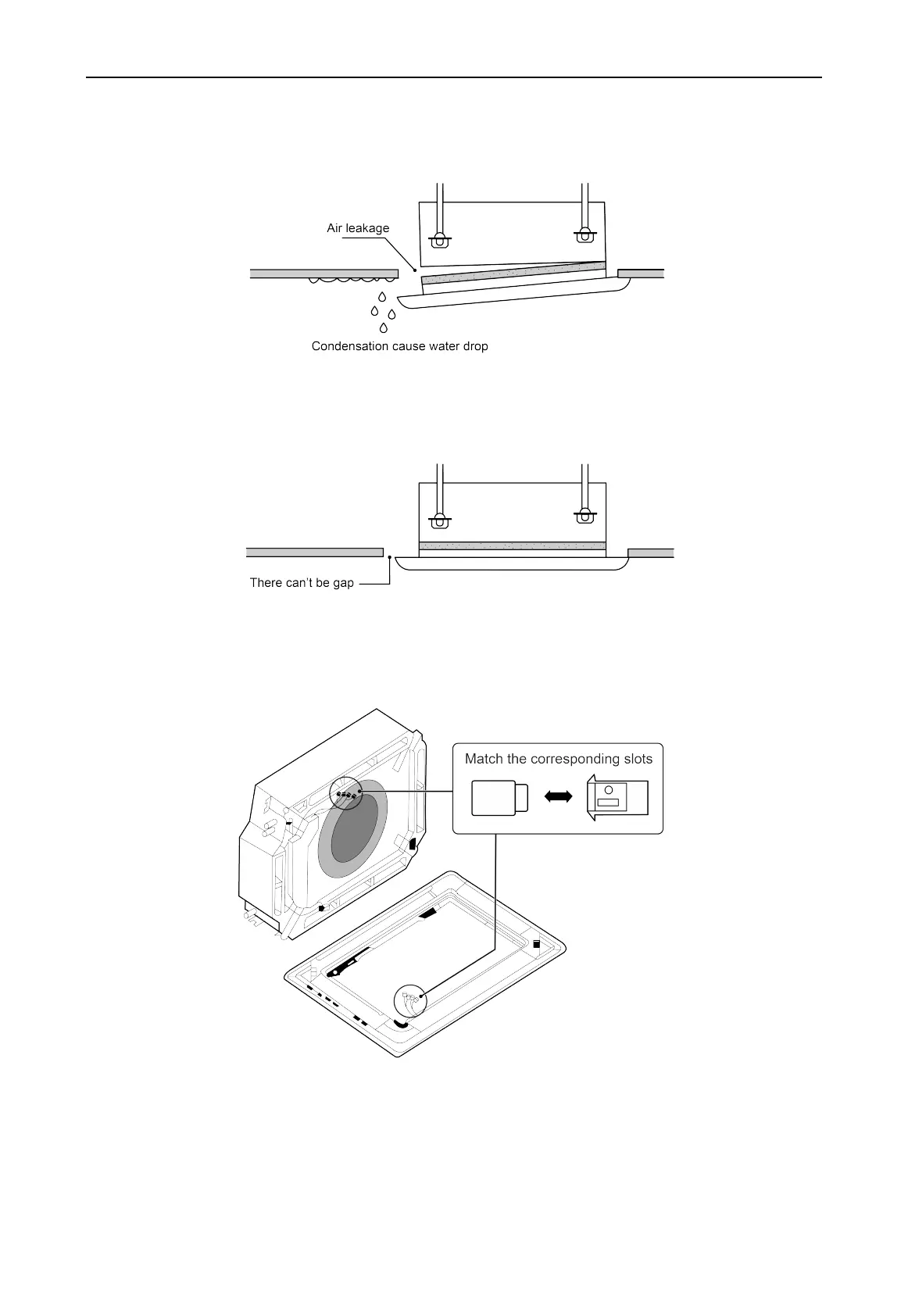 Air leakage

Condensation cause water drop

There can't be gap

Match the corresponding slots