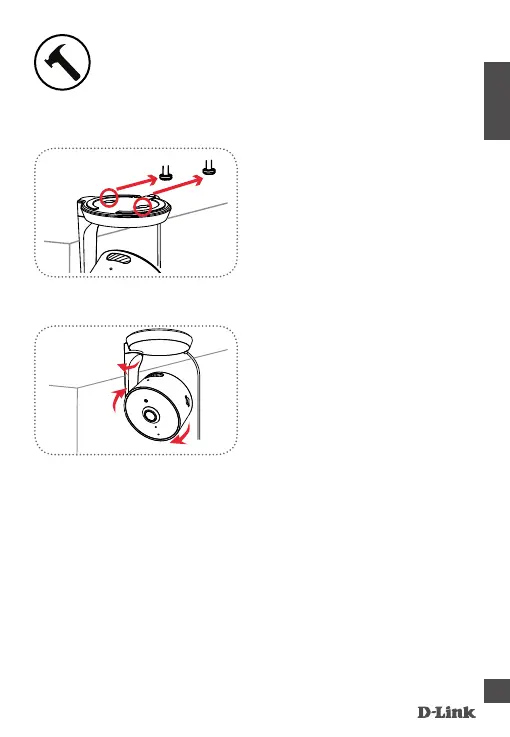 D-Link