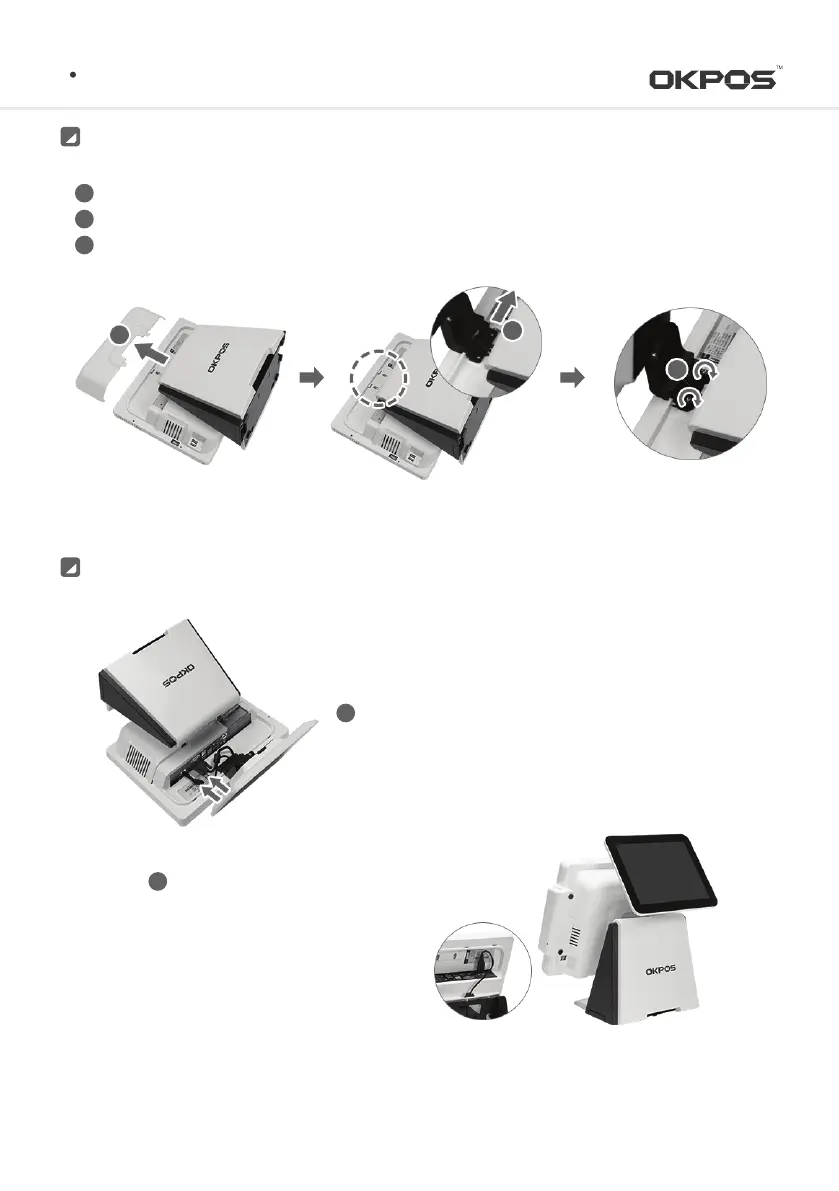 OKPOS™

OKPOS

OKPOS

OKPOS

OKPOS