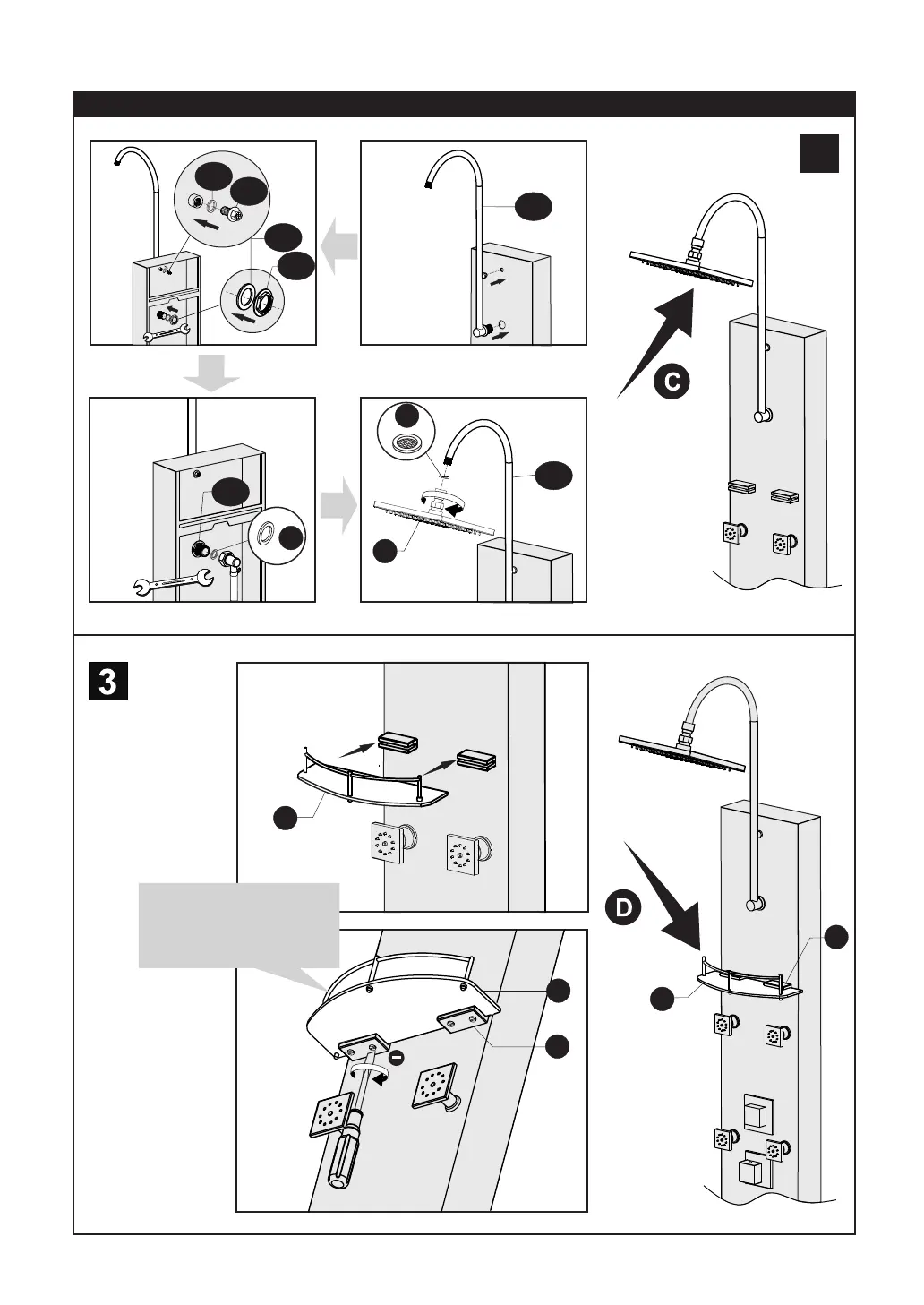 C

3

D