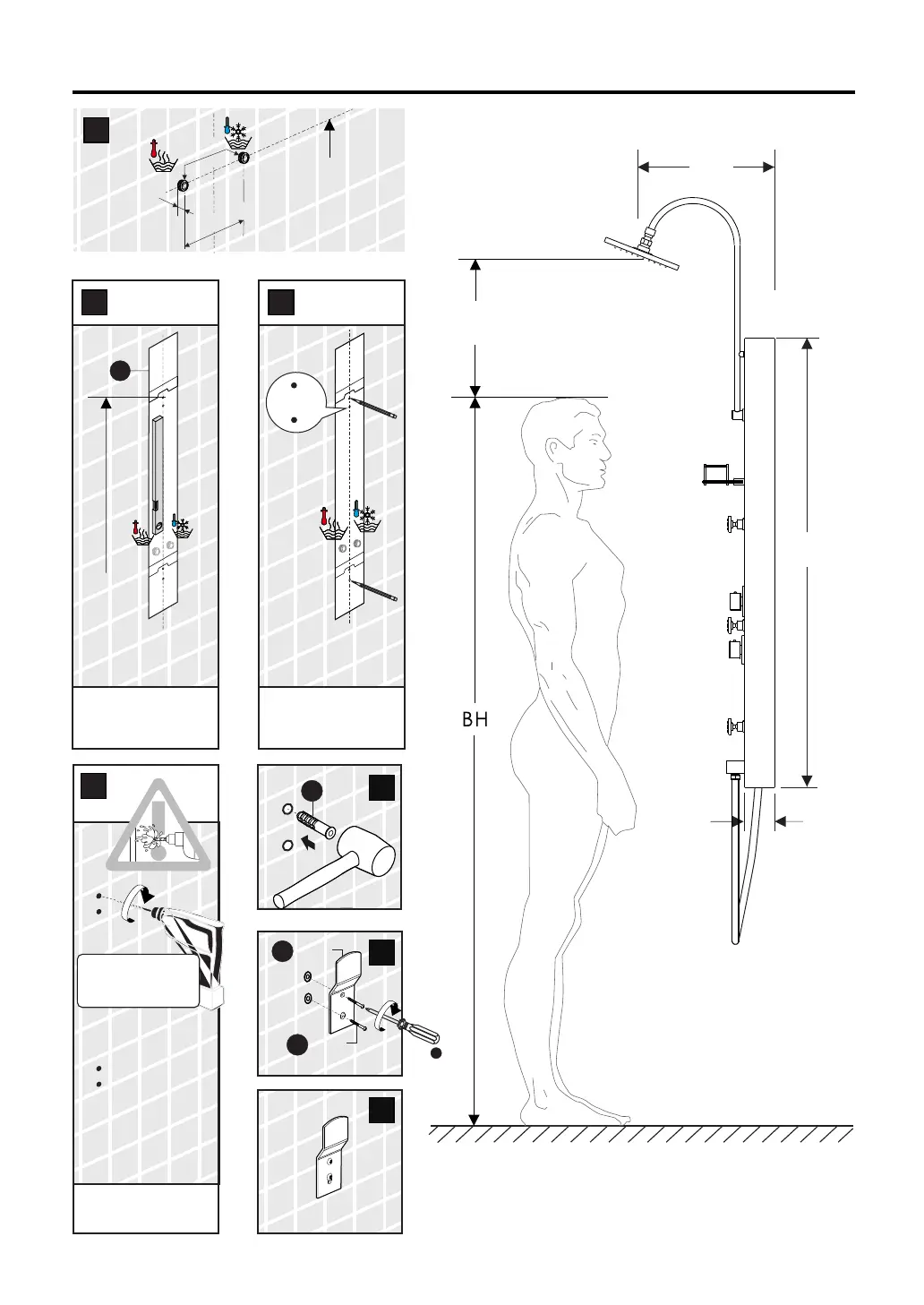 BH