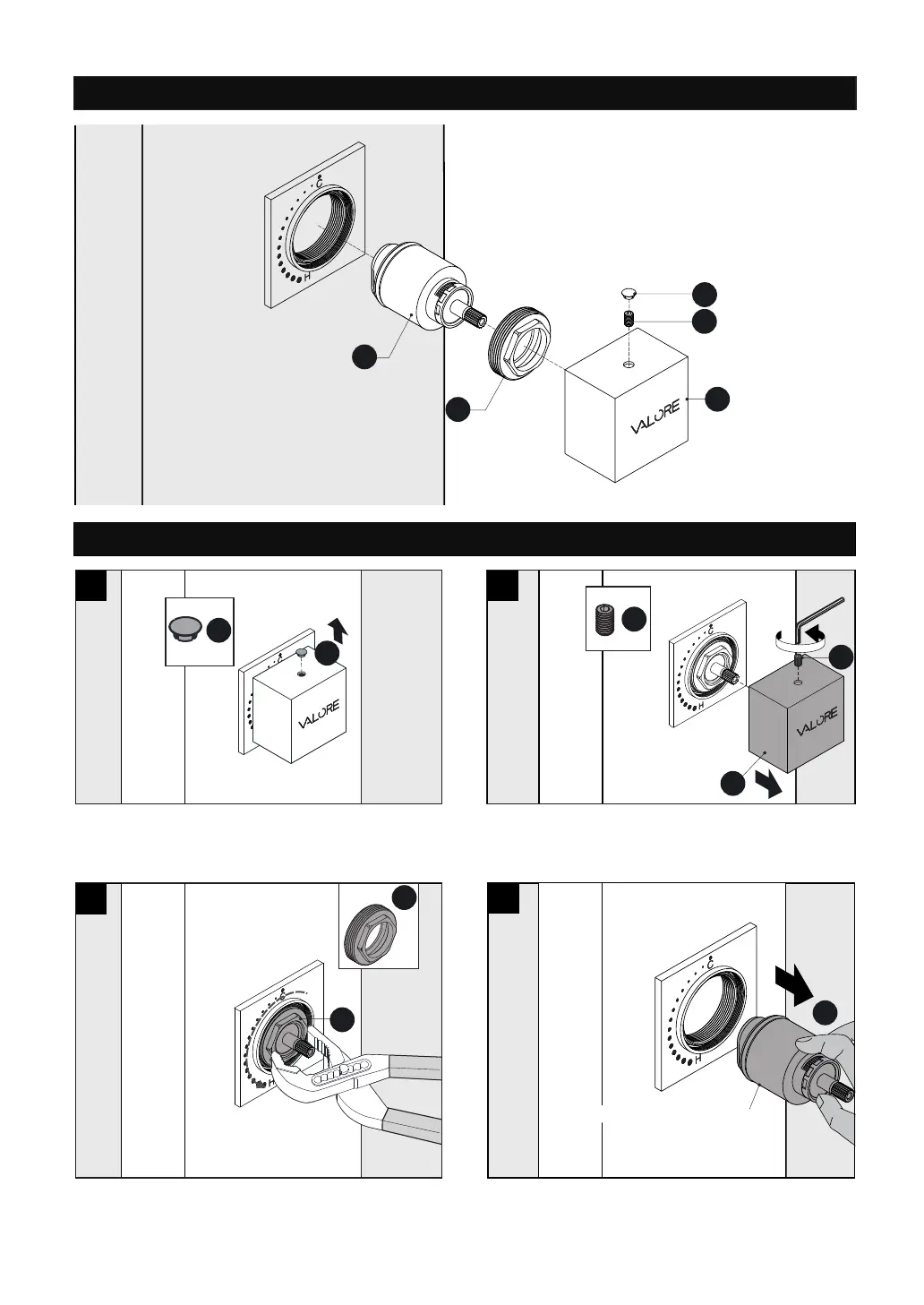 C
H
VALORE
C
VALORE
C
H
VALORE
C
H
C
H