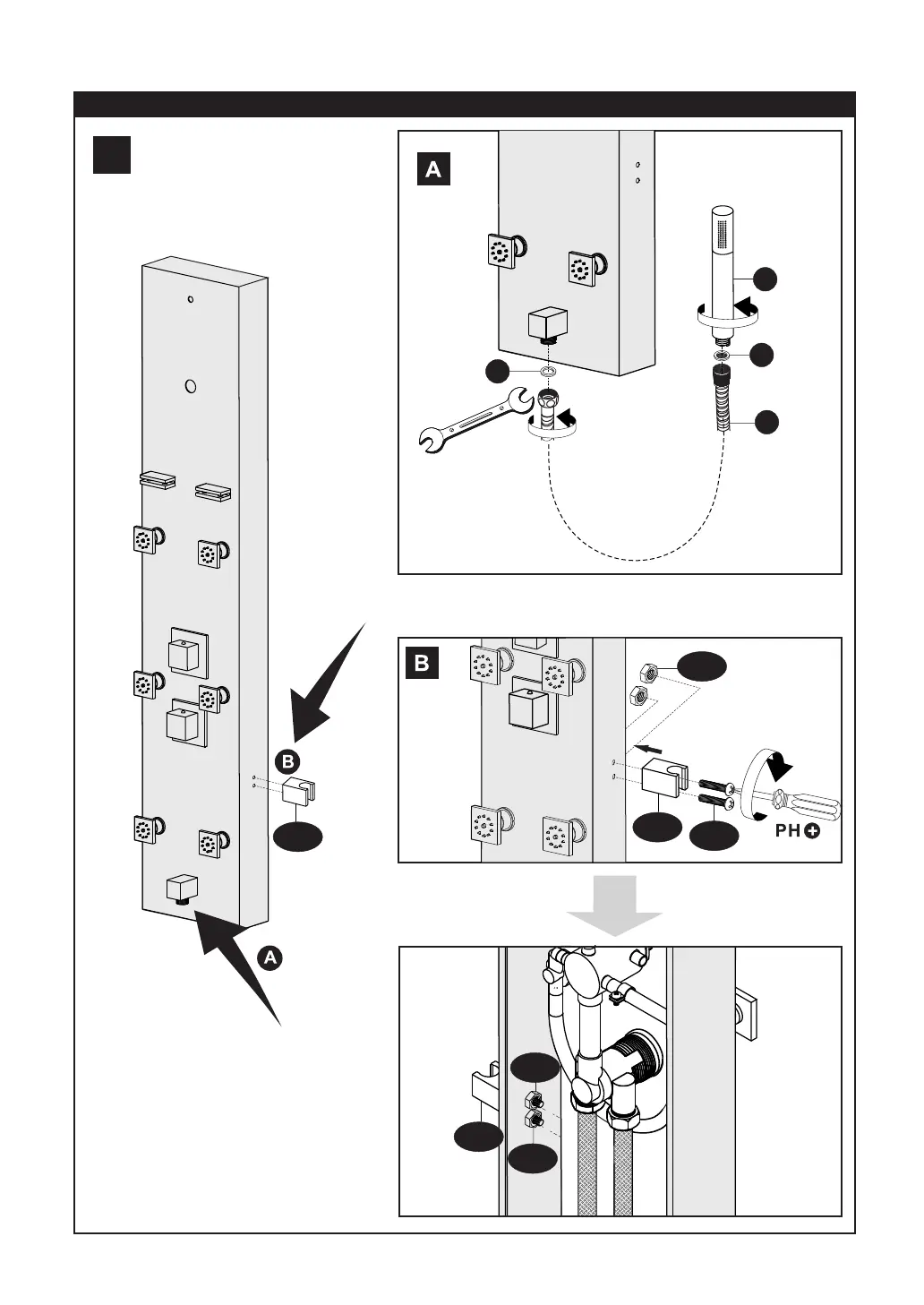 A

B

B

A

PH