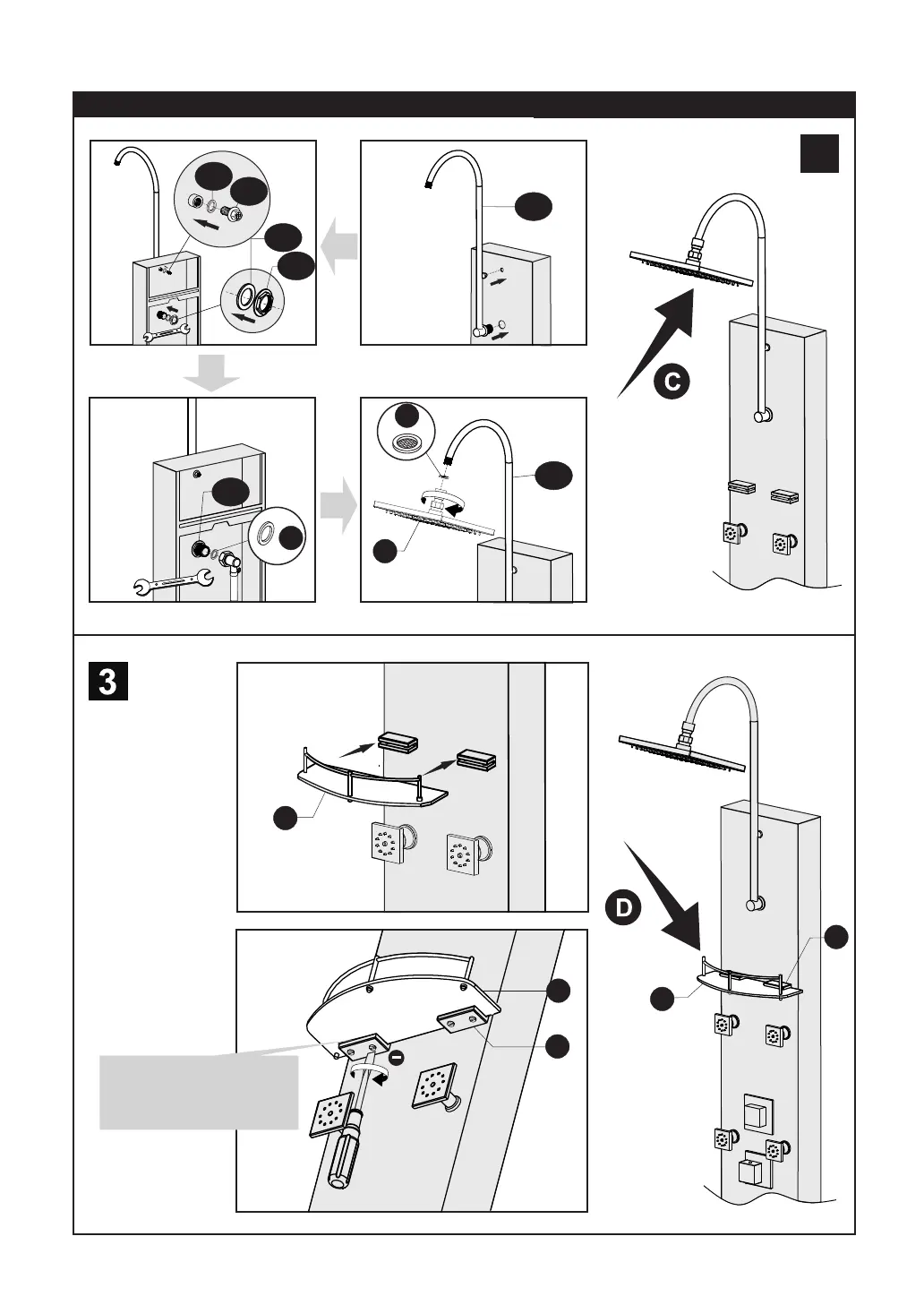 C

3

D