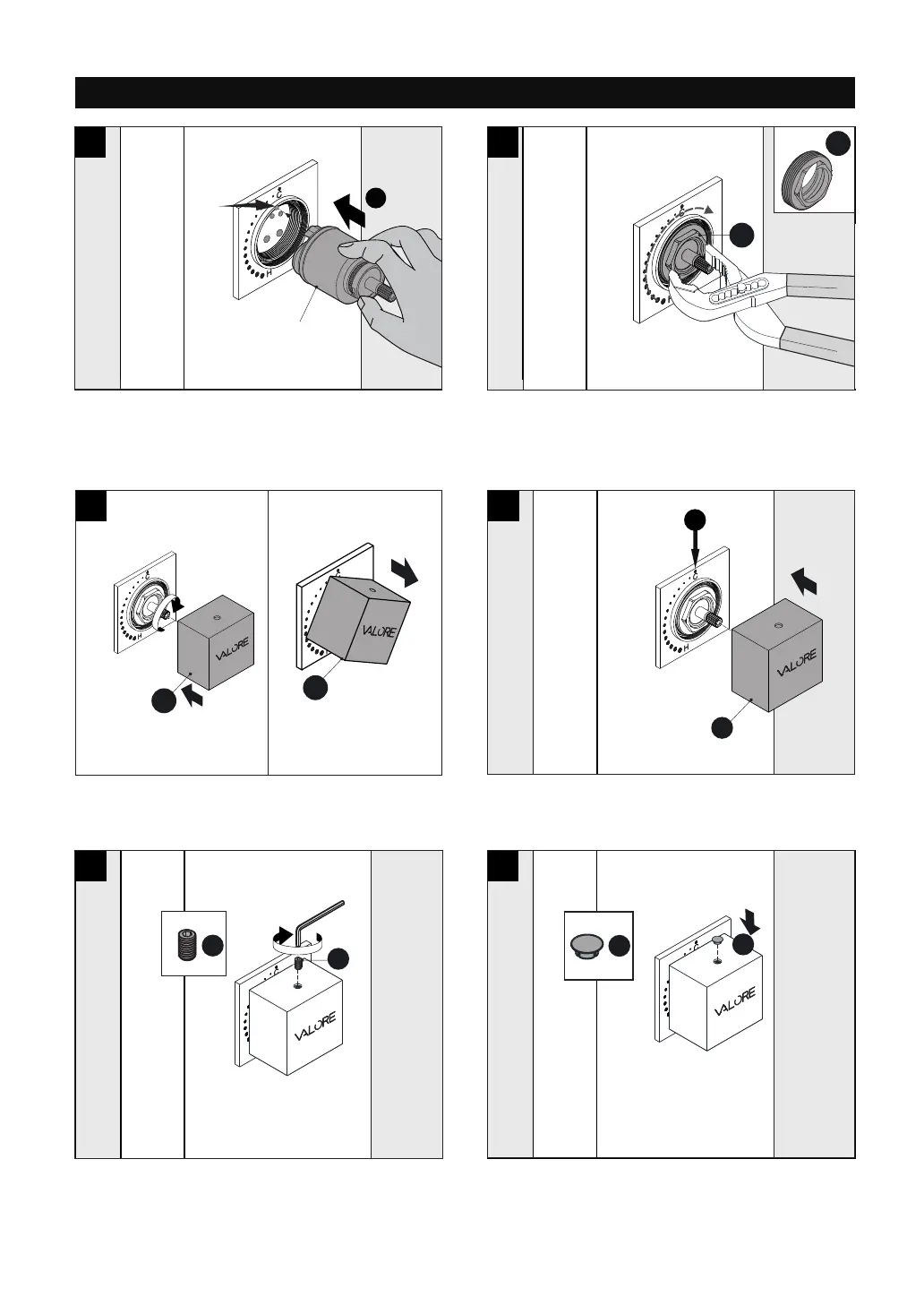 C
H

C
H

C
H
VALORE

VALORE

C
H
VALORE

VALORE

VALORE