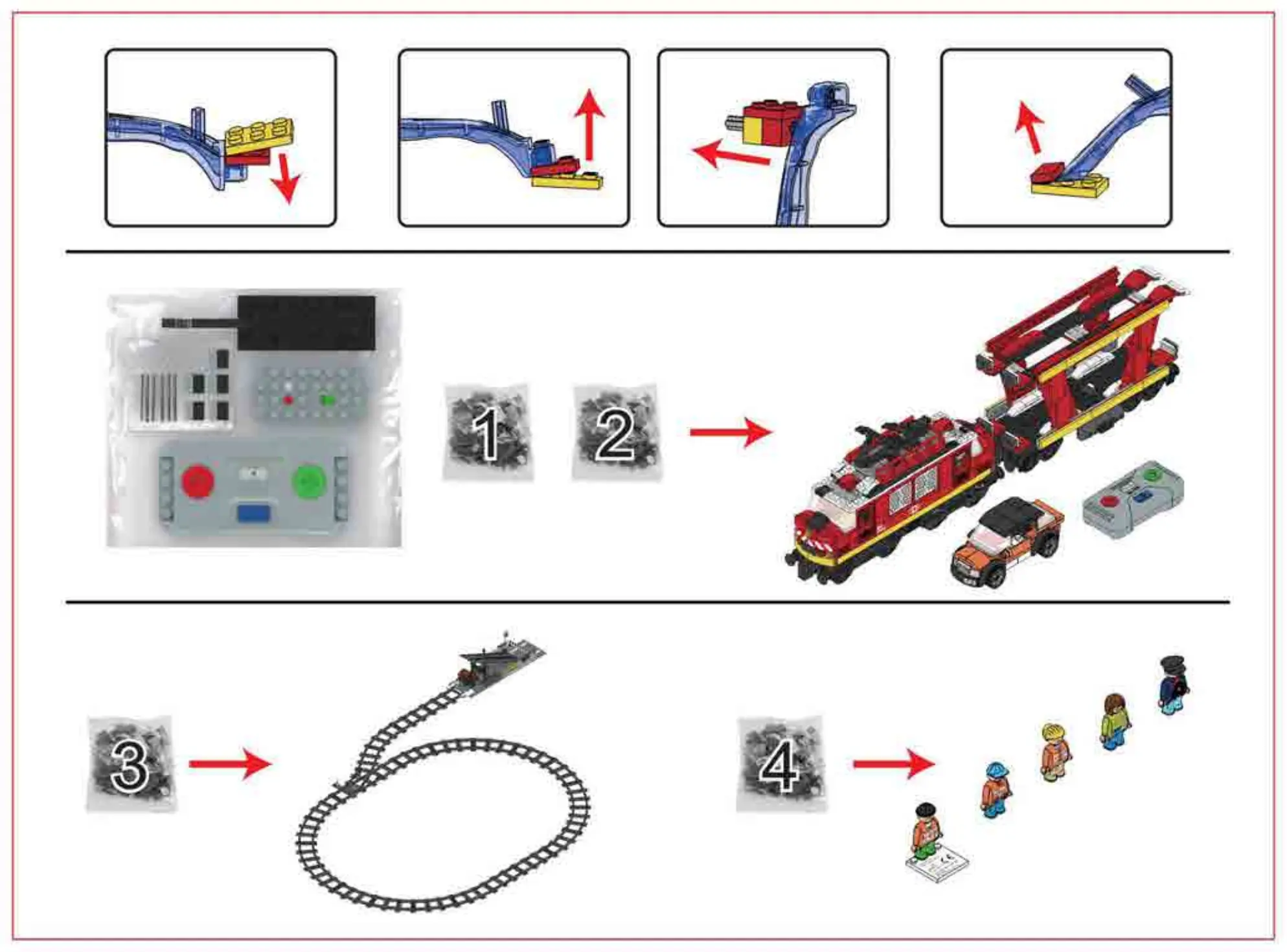 1

2

3

4