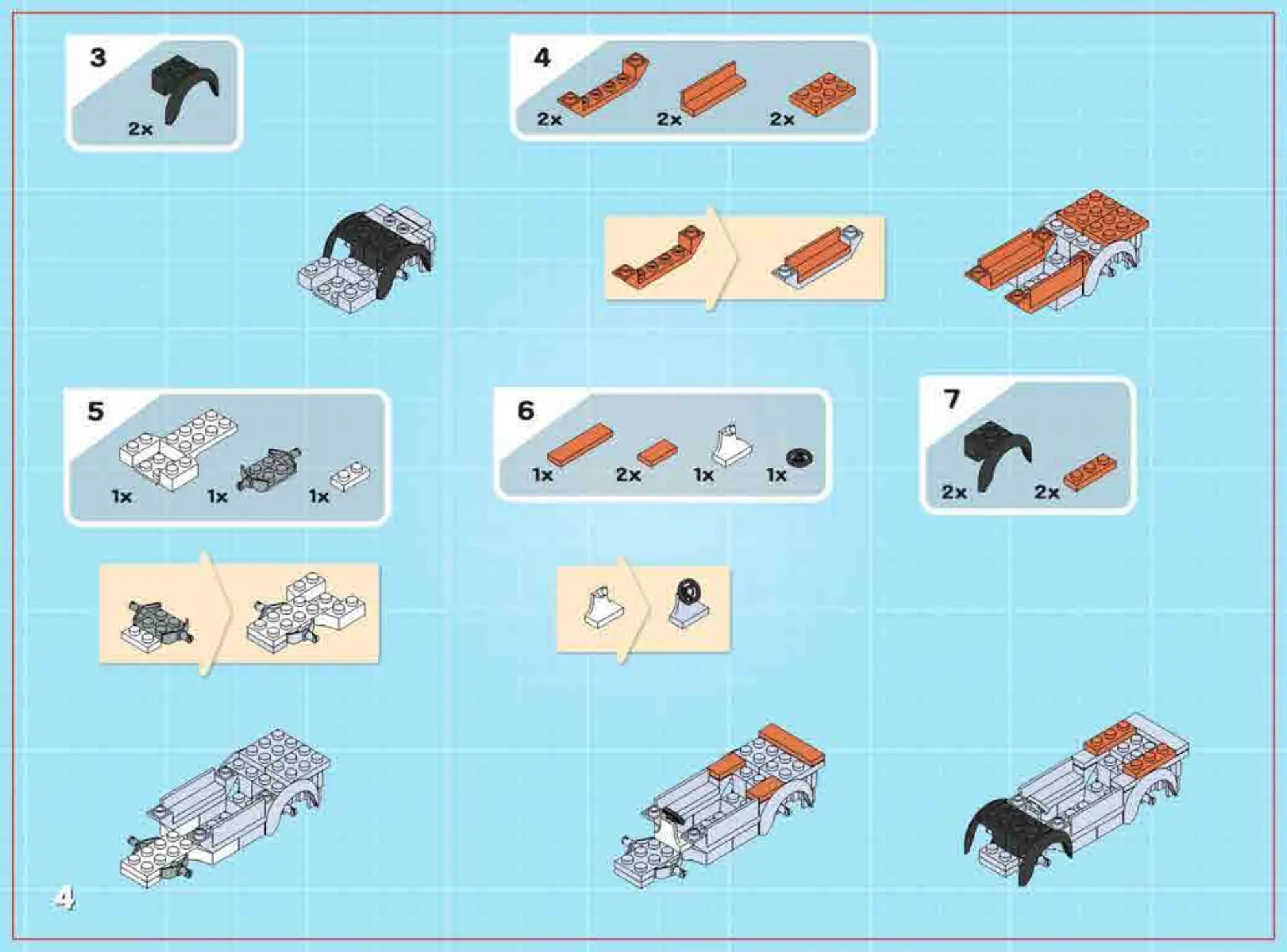 3
2x

4
2x 2x 2x

5
1x 1x 1x

6
1x 2x 1x 1x

7
2x 2x

4