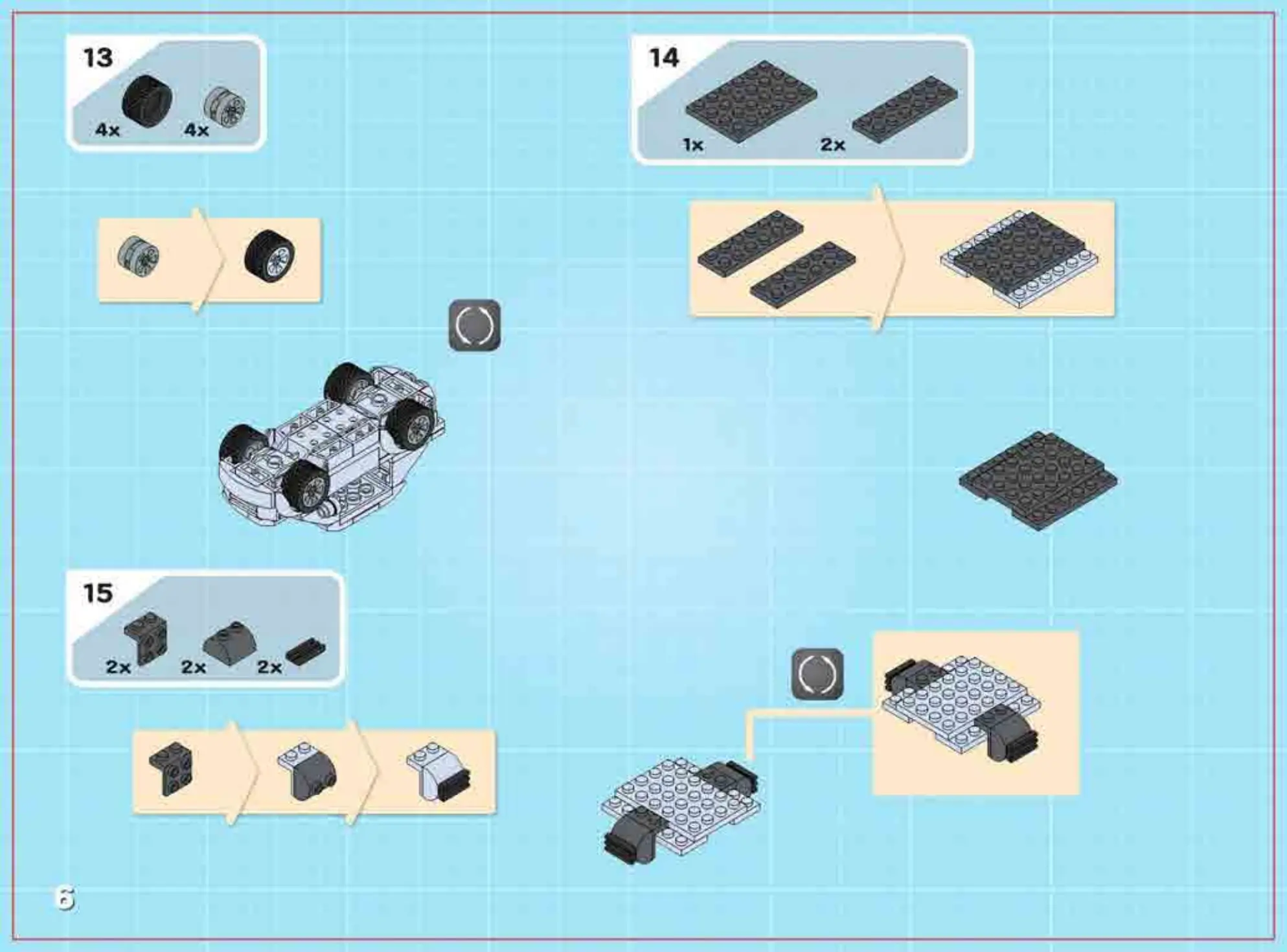 13

4x 4x

14

1x 2x

15

2x 2x 2x

6