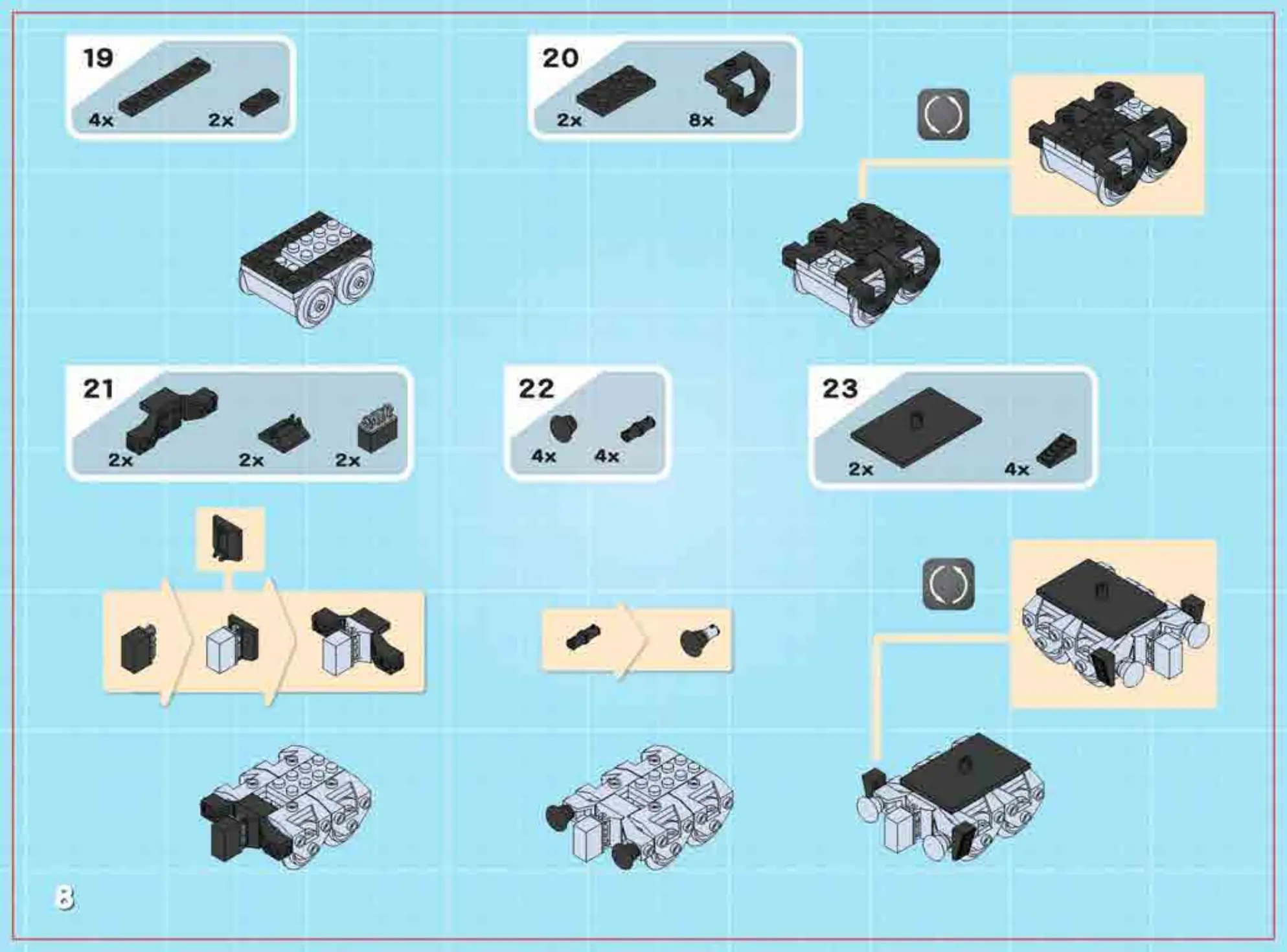 19

4x 2x

20

2x 8x

21

2x 2x 2x

22

4x 4x

23

2x 4x

8