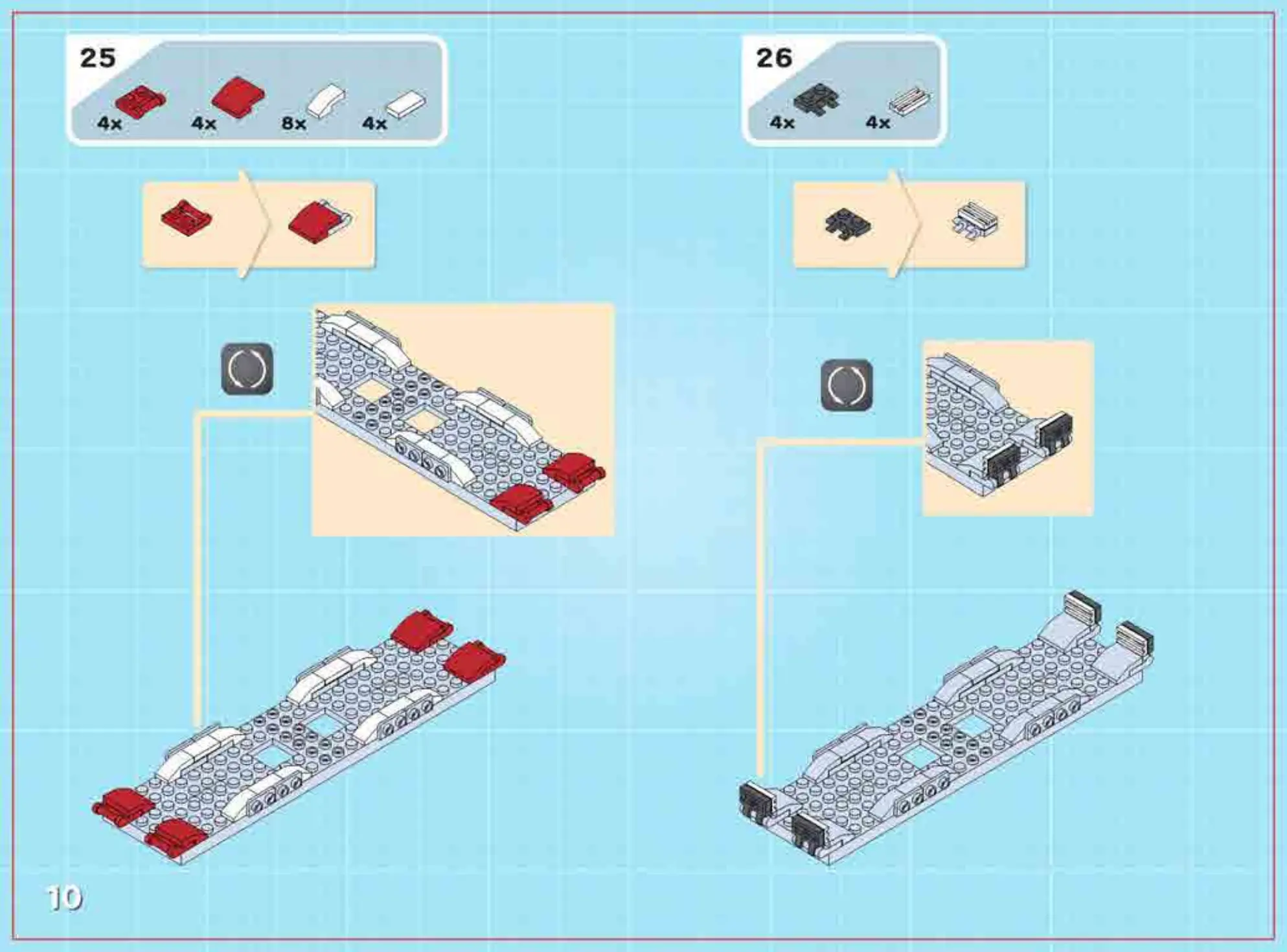 25

4x 4x 8x 4x

26

4x 4x

10