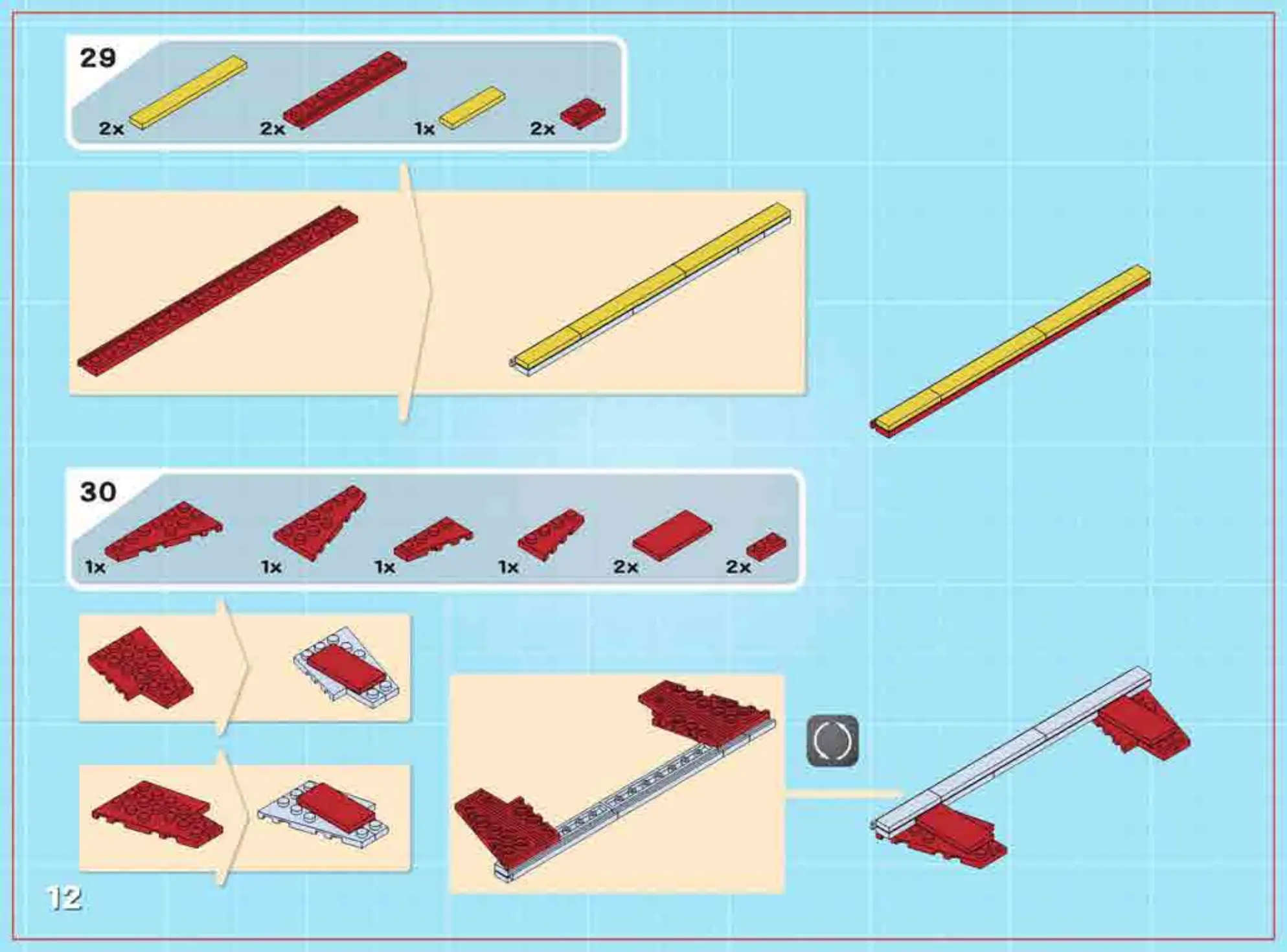 29

2x 2x 1x 2x

30

1x 1x 1x 1x 2x 2x

12