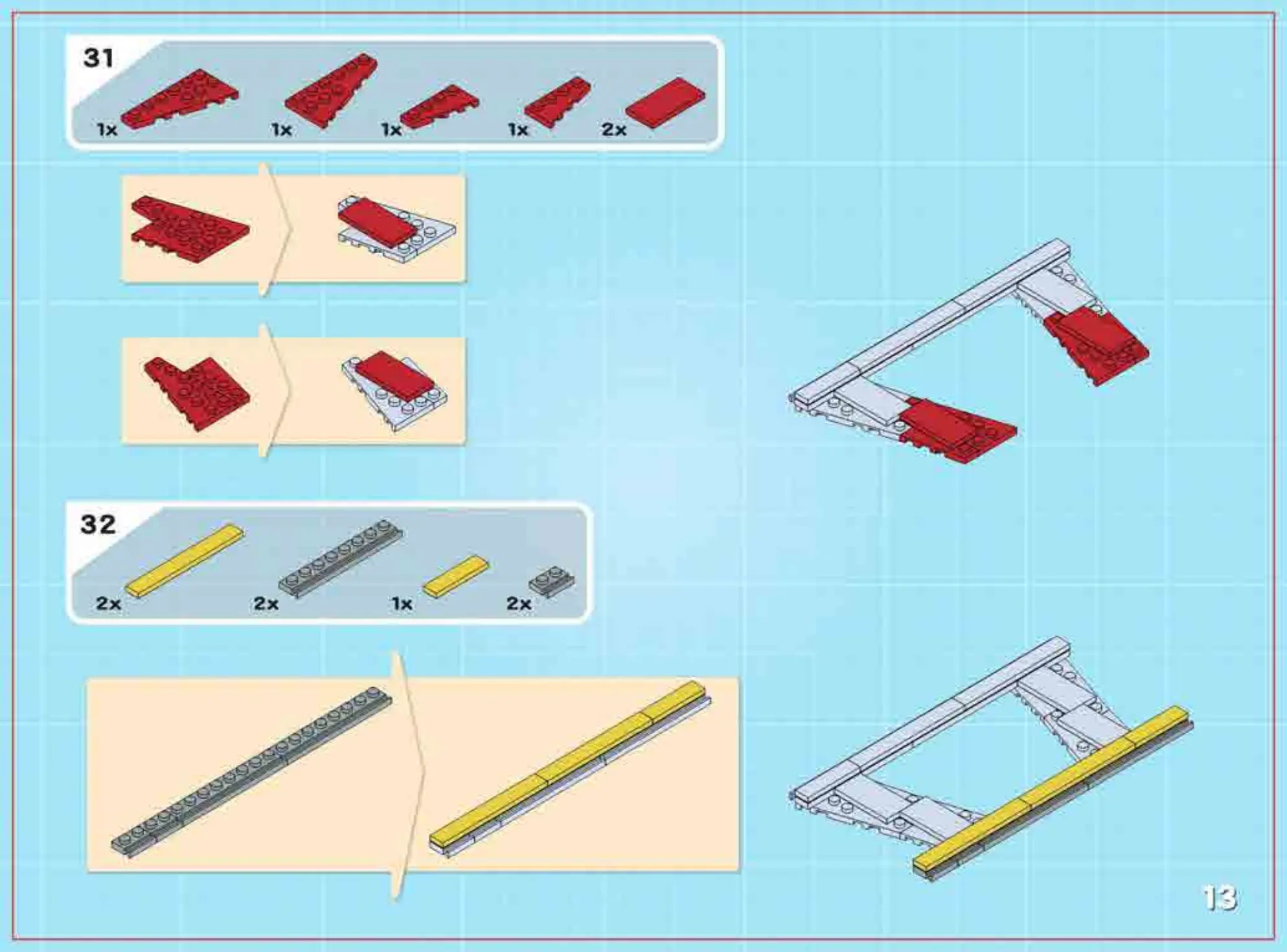 31

1x 1x 1x 1x 2x

32

2x 2x 1x 2x

13