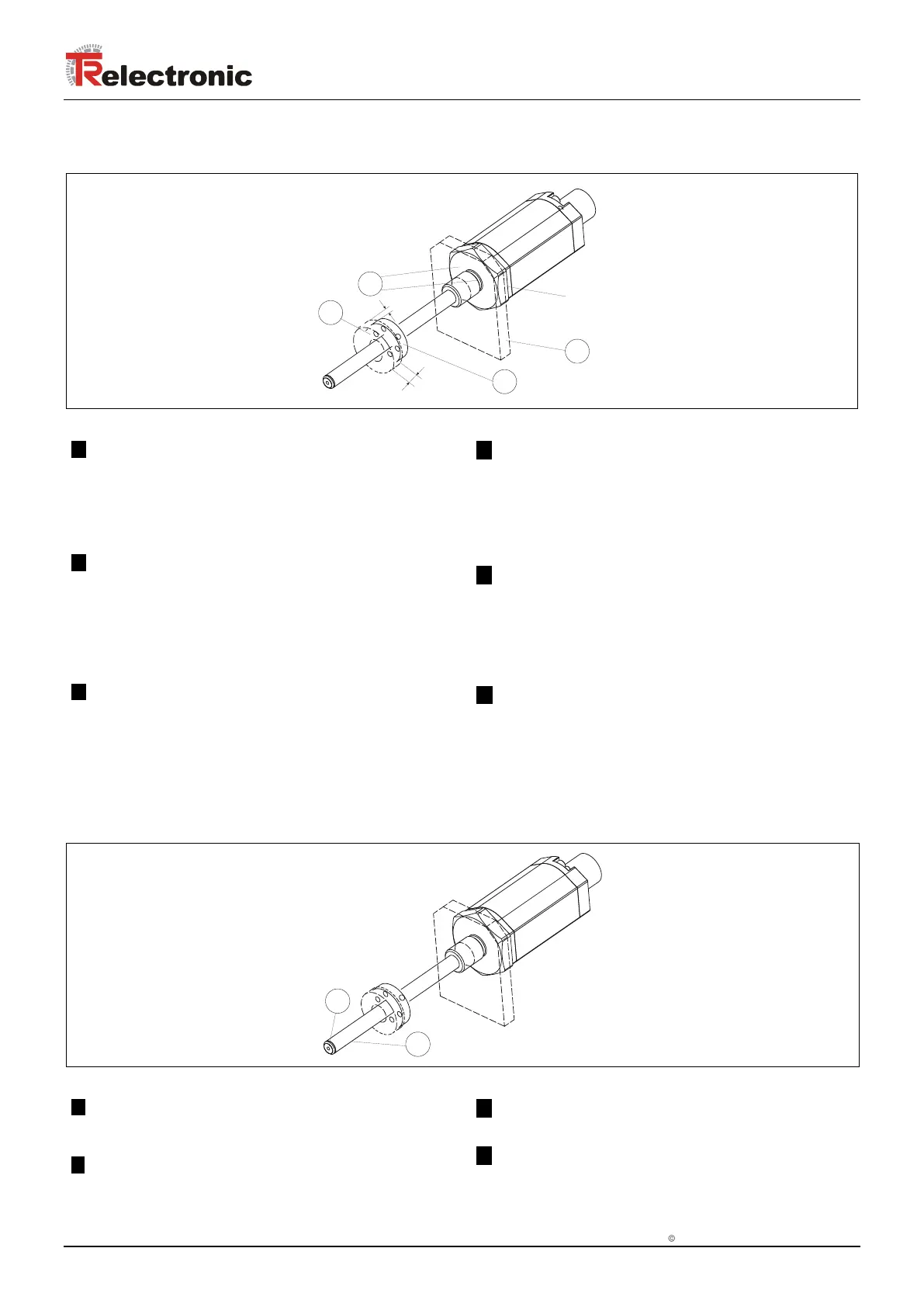 TRelectronic

©