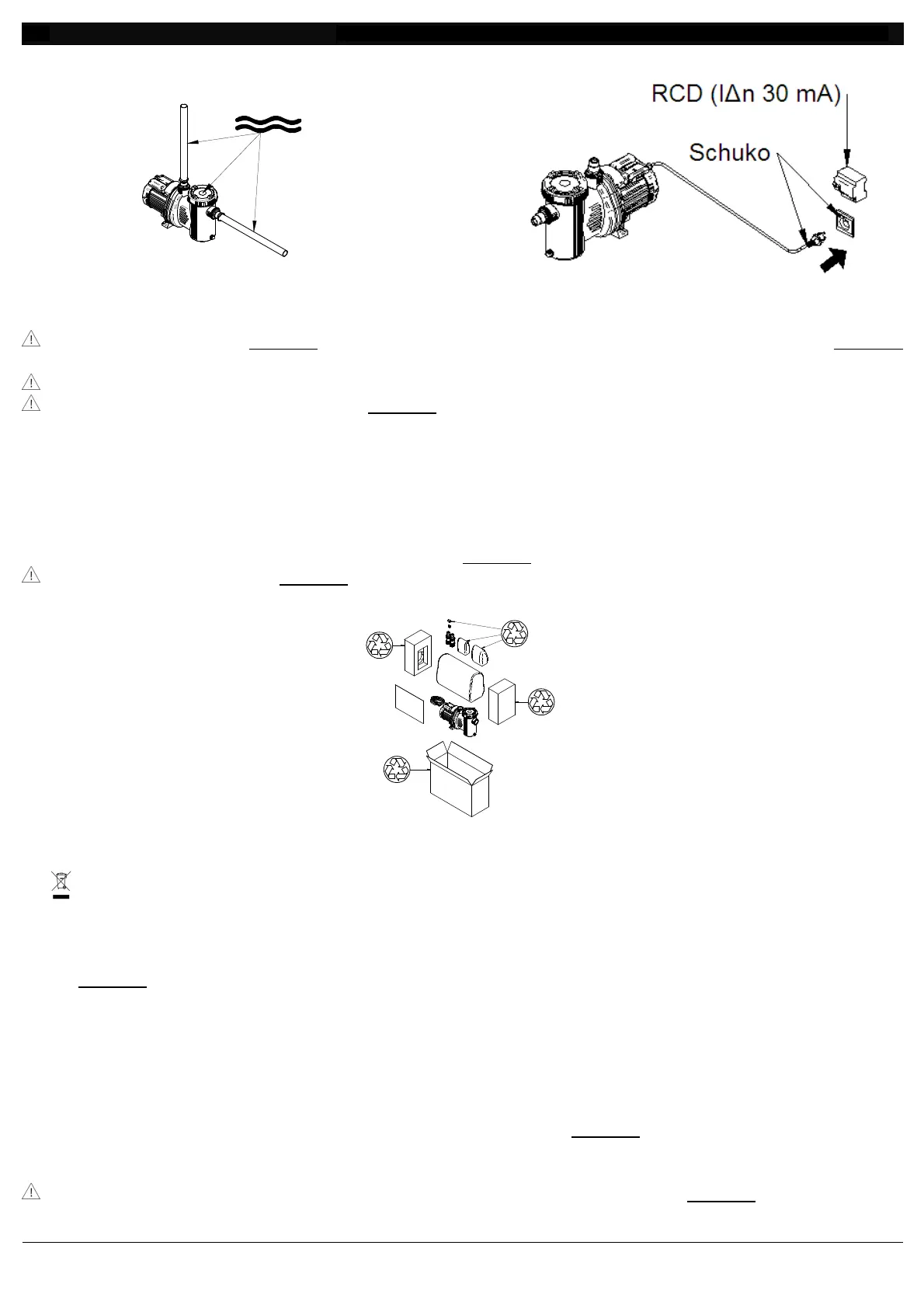 RCD (IΔn 30 mA)

Schuko