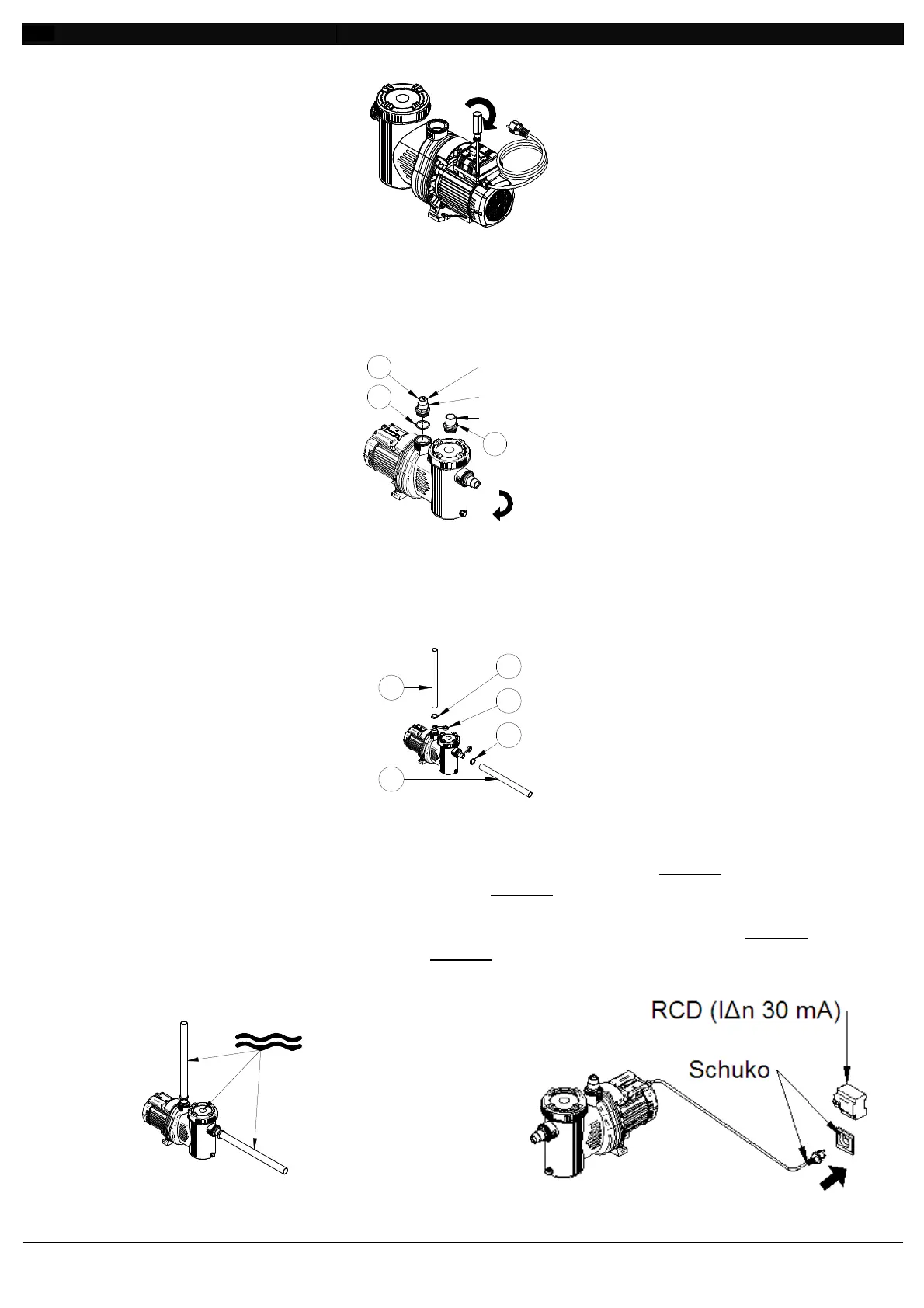 RCD (IΔn 30 mA)

Schuko