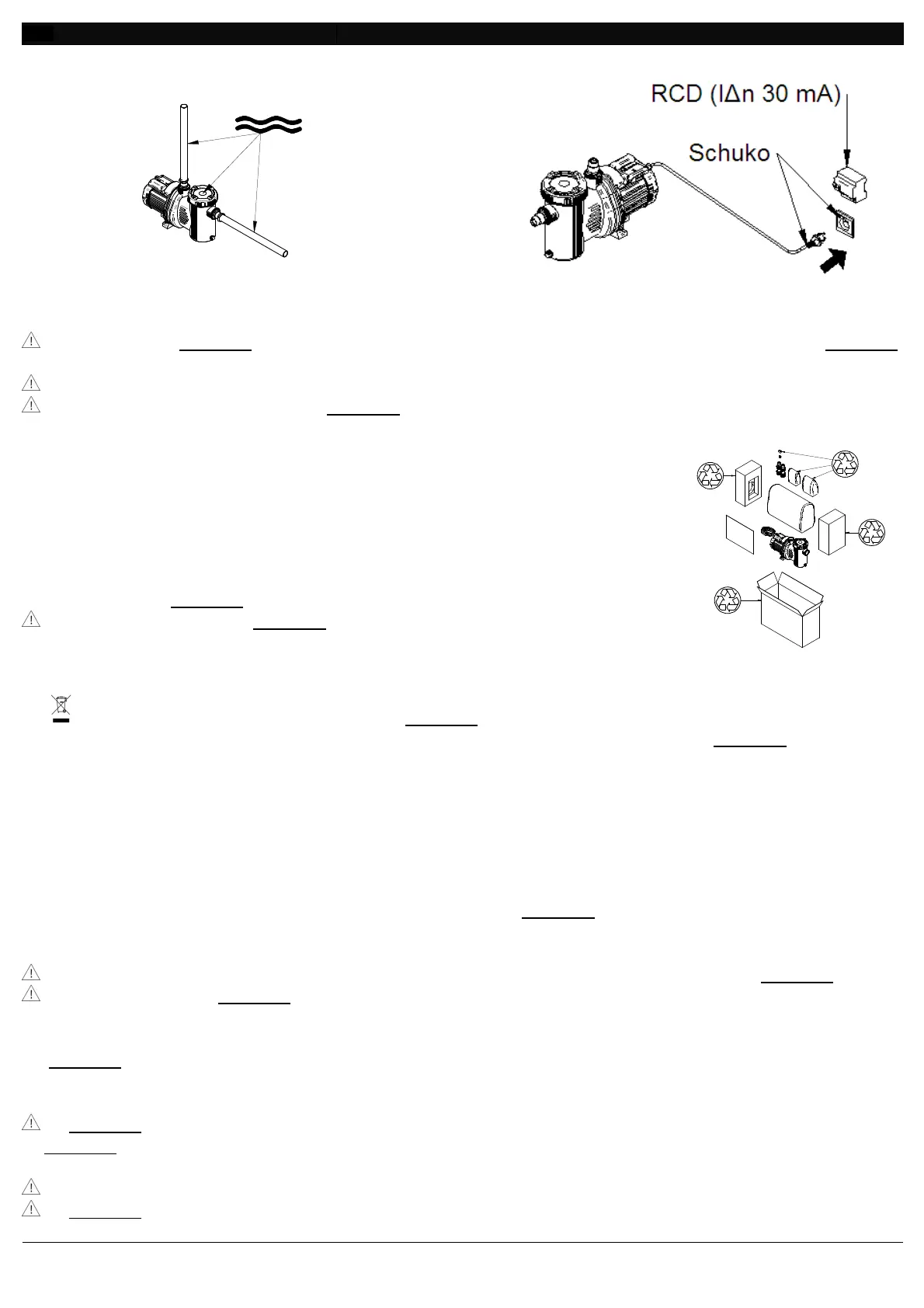 RCD (IΔn 30 mA)

Schuko