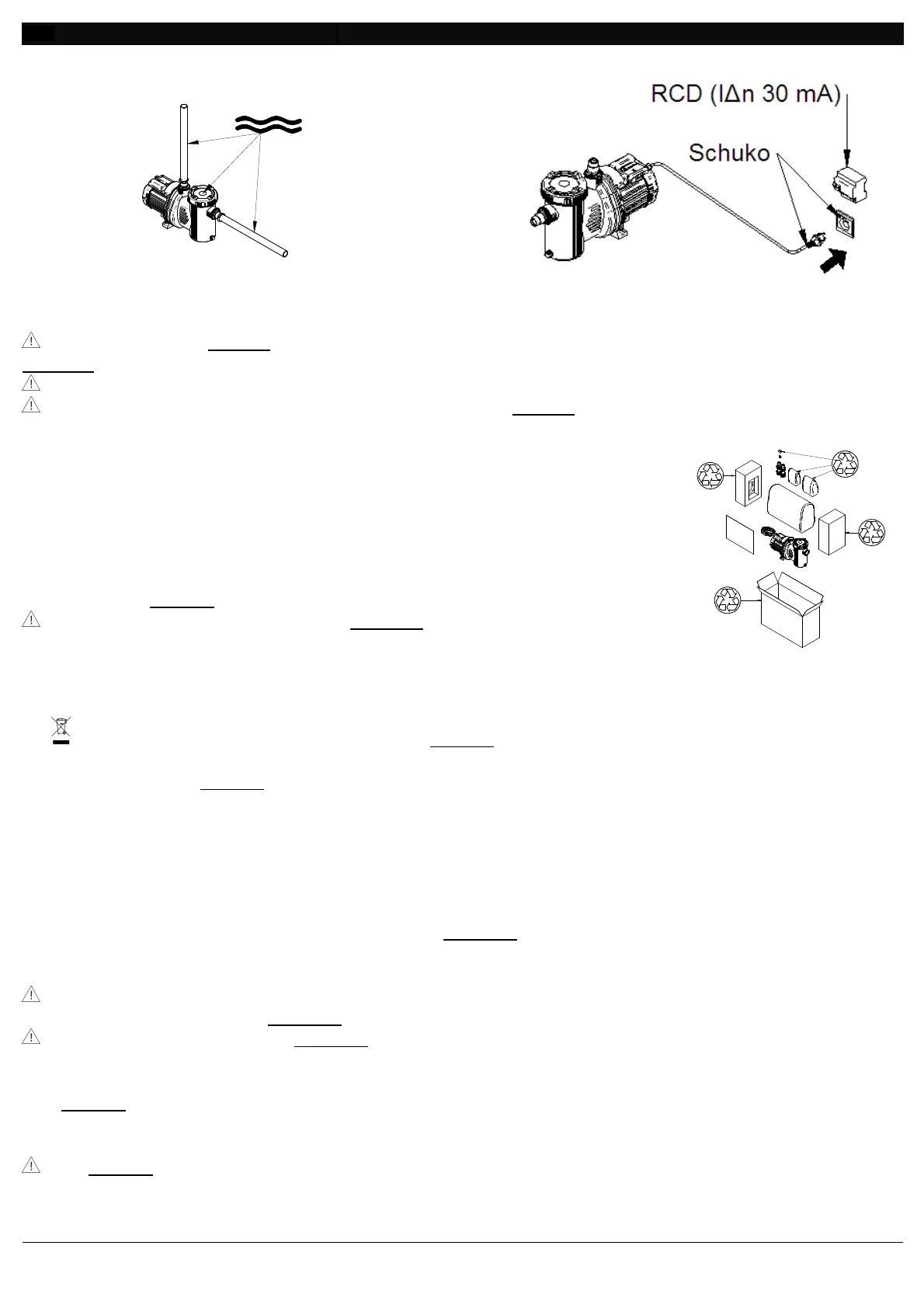 RCD (IΔn 30 mA)

Schuko