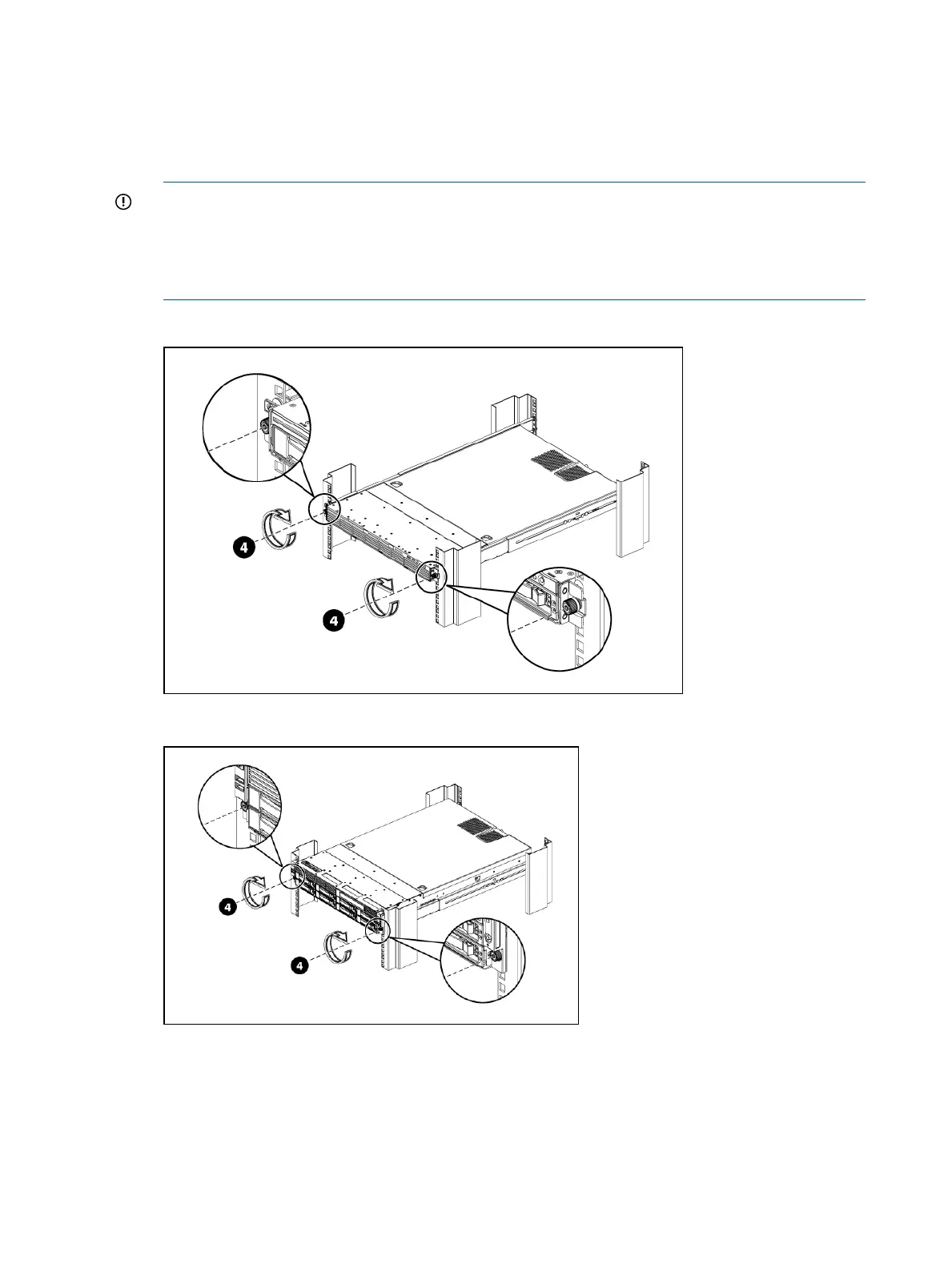 4

4

4

4