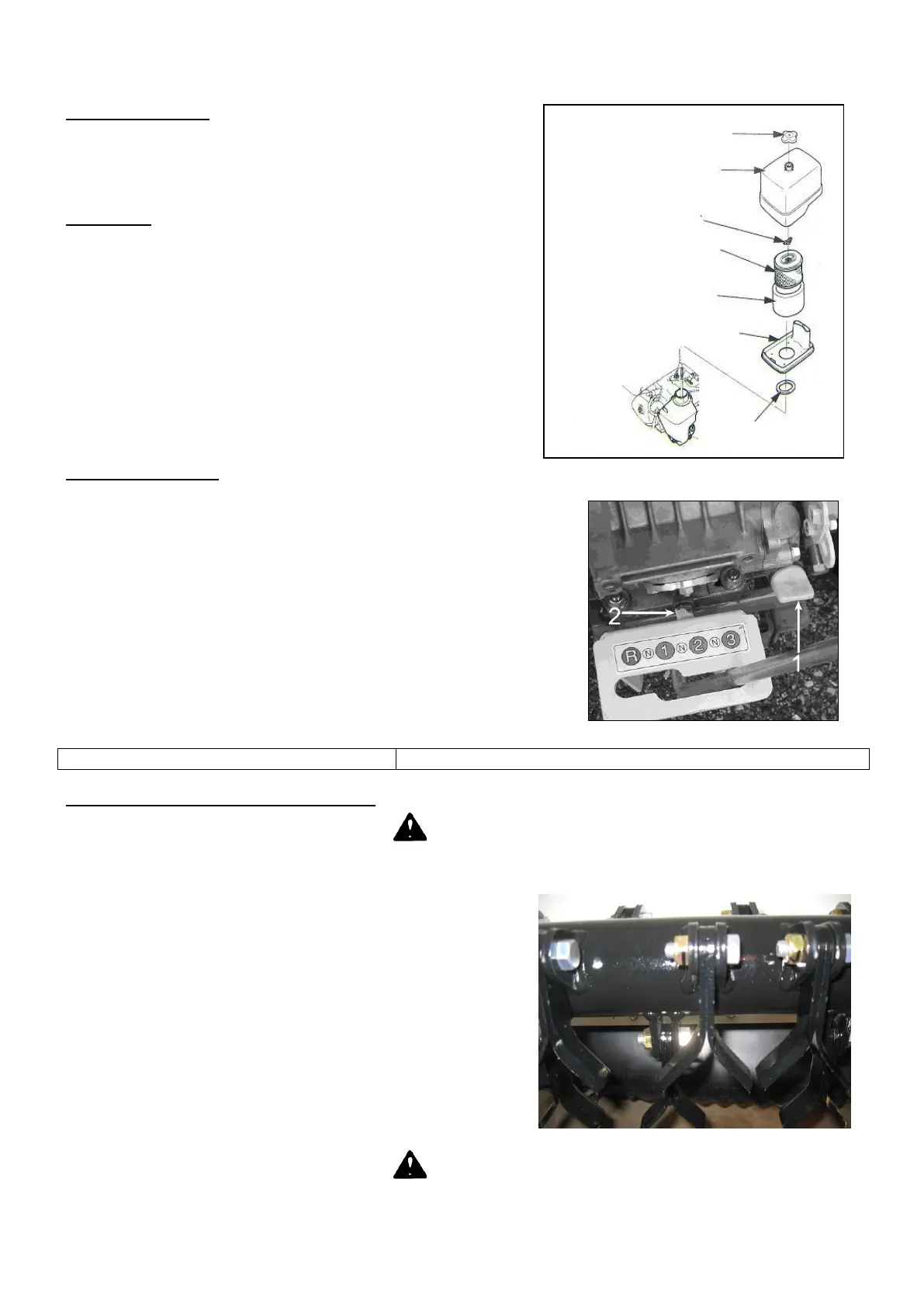 2

1

R N 1 N 2 N 3