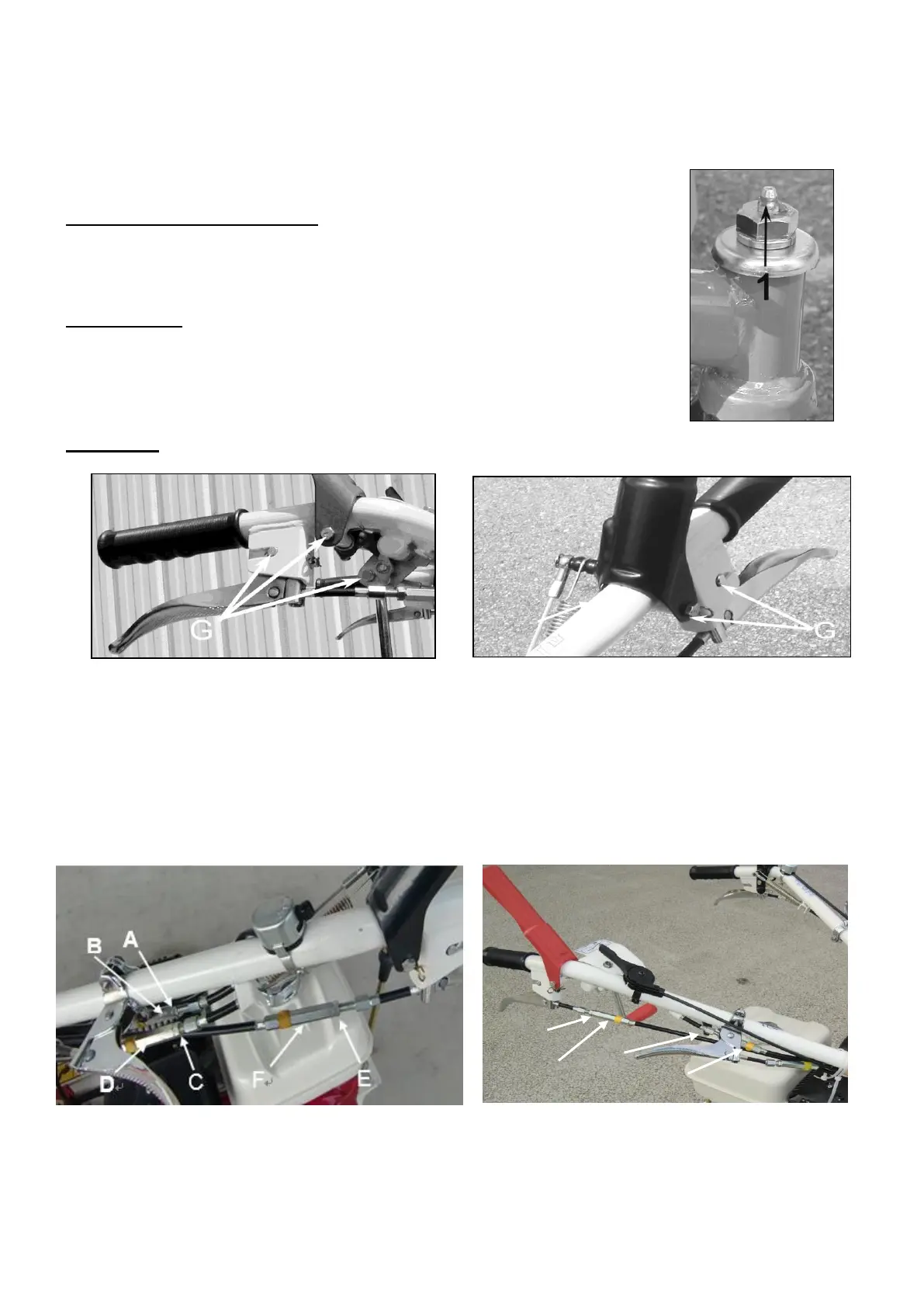 1

G

G

B

A

D

C

F

E