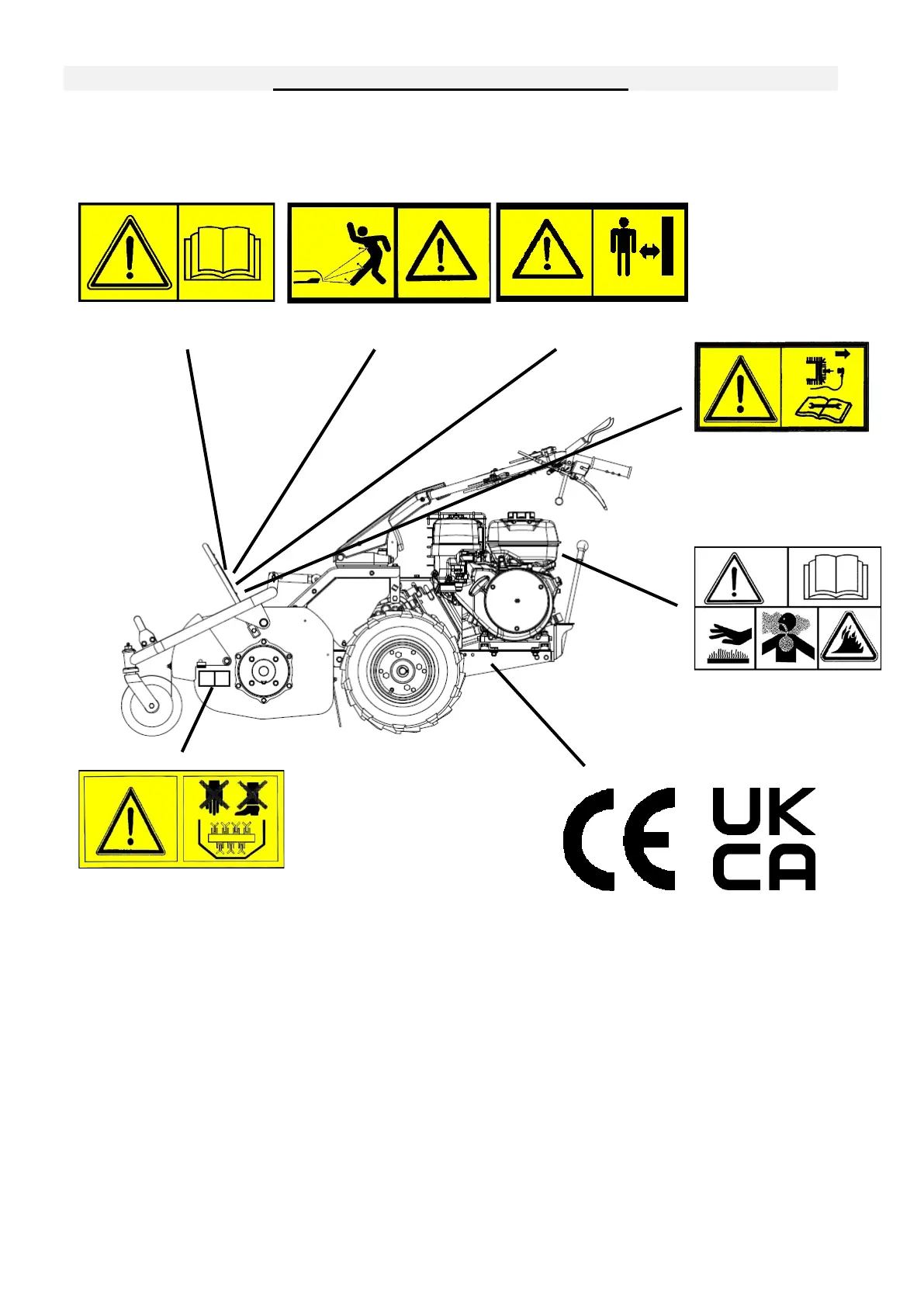 CE UK CA