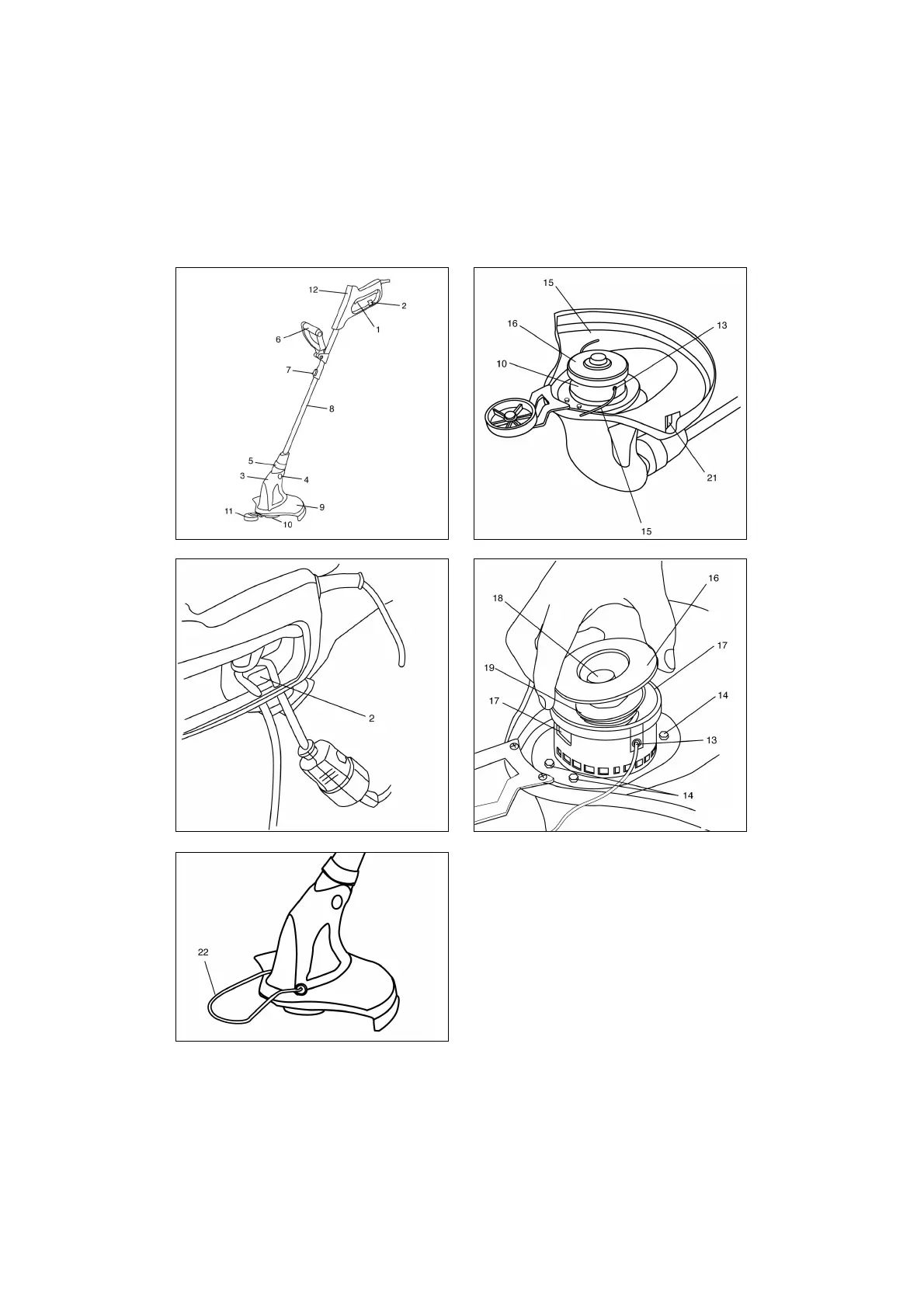 12
2
1
6
7
8
5
3
4
9
11
10

15
16
13
10
21
15

2

16
18
17
19
14
17
13
14

22