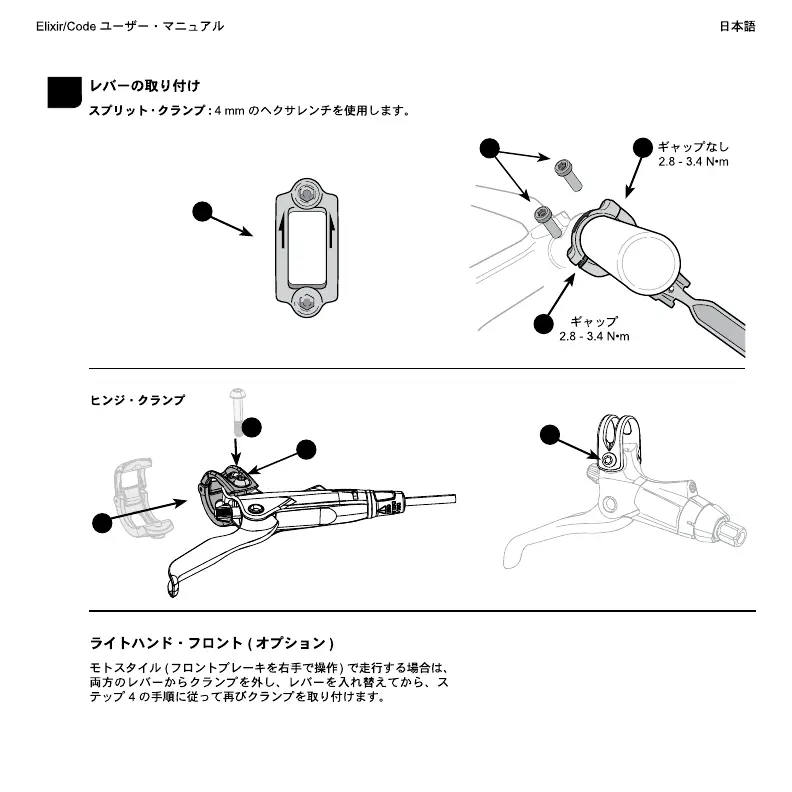 Elixir/Code ユーザー・マニュアル

日本語

レバーの取り付け

スプリット・クランプ : 4 mm のヘクサレンチを使用します。

ギャップなし
2.8 - 3.4 N•m

ギャップ
2.8 - 3.4 N•m

ヒンジ・クランプ

ライトハンド・フロント ( オプション )

モトスタイル ( フロントブレーキを右手で操作 ) で走行する場合は、両方のレバーからクランプを外し、レバーを入れ替えてから、ステップ 4 の手順に従って再びクランプを取り付けます。