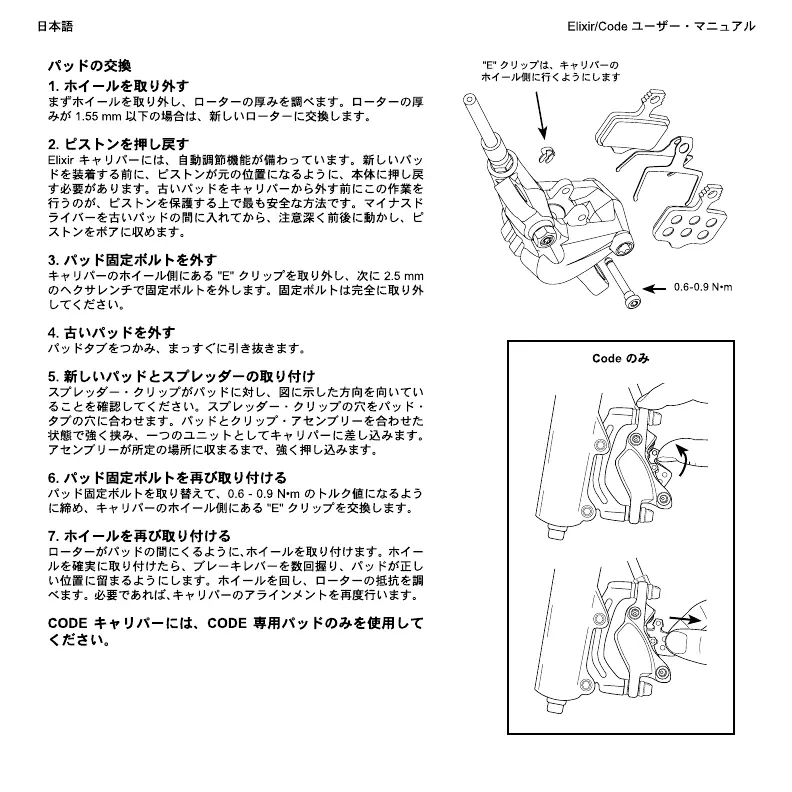 日本語

Elixir/Code ユーザー・マニュアル

パッドの交換

1. ホイールを取り外す
まずホイールを取り外し、ローターの厚みを調べます。ローターの厚みが 1.55 mm 以下の場合は、新しいローターに交換します。

2. ピストンを押し戻す
Elixir キャリパーには、自動調節機能が備わっています。新しいパッドを装着する前に、ピストンが元の位置になるように、本体に押し戻す必要があります。古いパッドをキャリパーから外す前にこの作業を行うのが、ピストンを保護する上で最も安全な方法です。マイナスドライバーを古いパッドの間に入れてから、注意深く前後に動かし、ピストンをボアに収めます。

3. パッド固定ボルトを外す
キャリパーのホイール側にある "E" クリップを取り外し、次に 2.5 mm のヘクサレンチで固定ボルトを外します。固定ボルトは完全に取り外してください。

4. 古いパッドを外す
パッドタブをつかみ、まっすぐに引き抜きます。

5. 新しいパッドとスプレッダーの取り付け
スプレッダー・クリップがパッドに対し、図に示した方向を向いていることを確認してください。スプレッダー・クリップの穴をパッド・タブの穴に合わせます。パッドとクリップ・アセンブリーを合わせた状態で強く挟み、一つのユニットとしてキャリパーに差し込みます。アセンブリーが所定の場所に収まるまで、強く押し込みます。

6. パッド固定ボルトを再び取り付ける
パッド固定ボルトを取り替えて、0.6 - 0.9 N•m のトルク値になるように締め、キャリパーのホイール側にある "E" クリップを交換します。

7. ホイールを再び取り付ける
ローターがパッドの間にくるように、ホイールを取り付けます。ホイールを確実に取り付けたら、ブレーキレバーを数回握り、パッドが正しい位置に留まるようにします。ホイールを回し、ローターの抵抗を調べます。必要であれば、キャリパーのアラインメントを再度行います。

CODE キャリパーには、CODE 専用パッドのみを使用してください。

"E" クリップは、キャリパーのホイール側に行くようにします

0.6-0.9 N•m

Code のみ