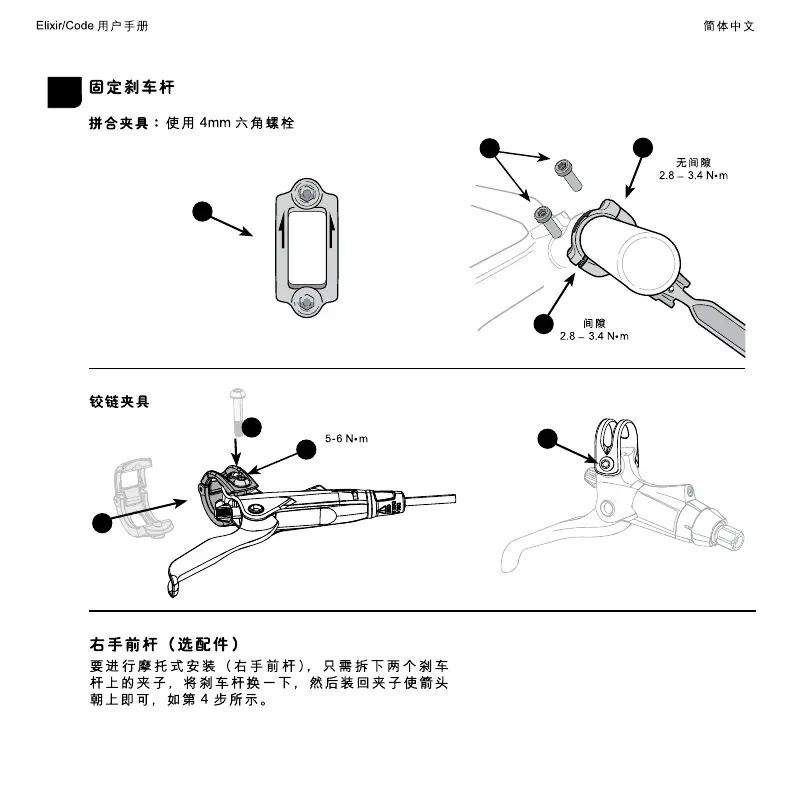 Elixir/Code 用户手册

简体中文

固定刹车杆

拼合夹具：使用 4mm 六角螺栓

无间隙
2.8 – 3.4 N•m

间隙
2.8 – 3.4 N•m

铰链夹具

5-6 N•m

右手前杆（选配件）

要进行摩托式安装（右手前杆），只需拆下两个刹车杆上的夹子，将刹车杆换一下，然后装回夹子使箭头朝上即可，如第 4 步所示。