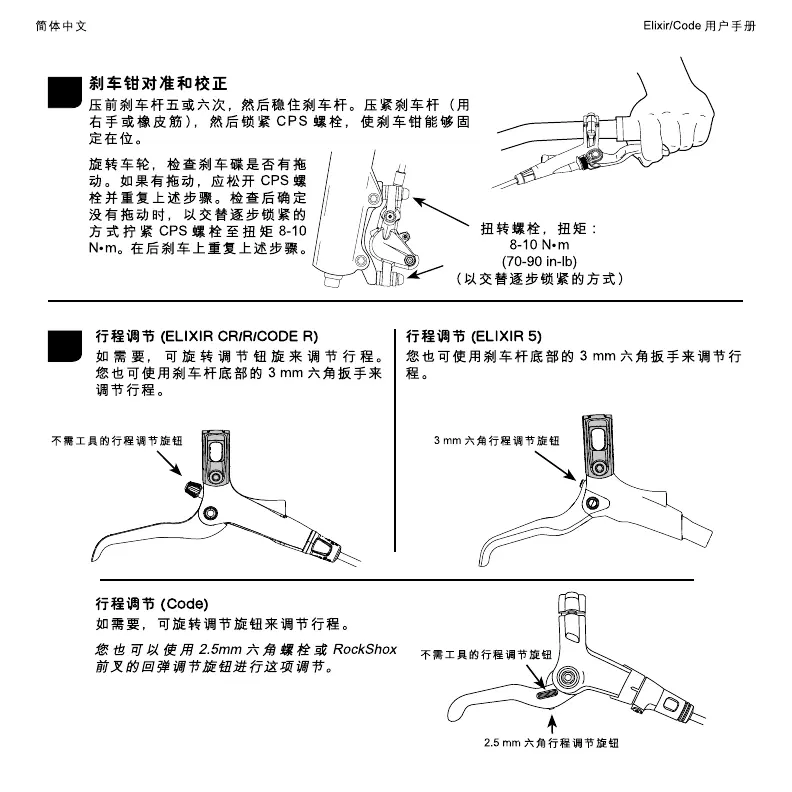 简体中文

Elixir/Code 用户手册

刹车钳对准和校正

压前刹车杆五或六次，然后稳住刹车杆。压紧刹车杆（用右手或橡皮筋），然后锁紧 CPS 螺栓，使刹车钳能够固定在位。

旋转车轮，检查刹车碟是否有拖动。如果有拖动，应松开 CPS 螺栓并重复上述步骤。检查后确定没有拖动时，以交替逐步锁紧的方式拧紧 CPS 螺栓至扭矩 8-10 N•m。在后刹车上重复上述步骤。

扭转螺栓，扭矩：
8-10 N•m
(70-90 in-lb)
（以交替逐步锁紧的方式）

行程调节 (ELIXIR CR/R/CODE R)

如需要，可旋转调节钮旋来调节行程。您也可使用刹车杆底部的 3 mm 六角扳手来调节行程。

不需工具的行程调节旋钮

行程调节 (ELIXIR 5)

您也可使用刹车杆底部的 3 mm 六角扳手来调节行程。

3 mm 六角行程调节旋钮

行程调节 (Code)

如需要，可旋转调节旋钮来调节行程。

您也可以使用 2.5mm 六角螺栓或 RockShox 前叉的回弹调节旋钮进行这项调节。

不需工具的行程调节旋钮

2.5 mm 六角行程调节旋钮