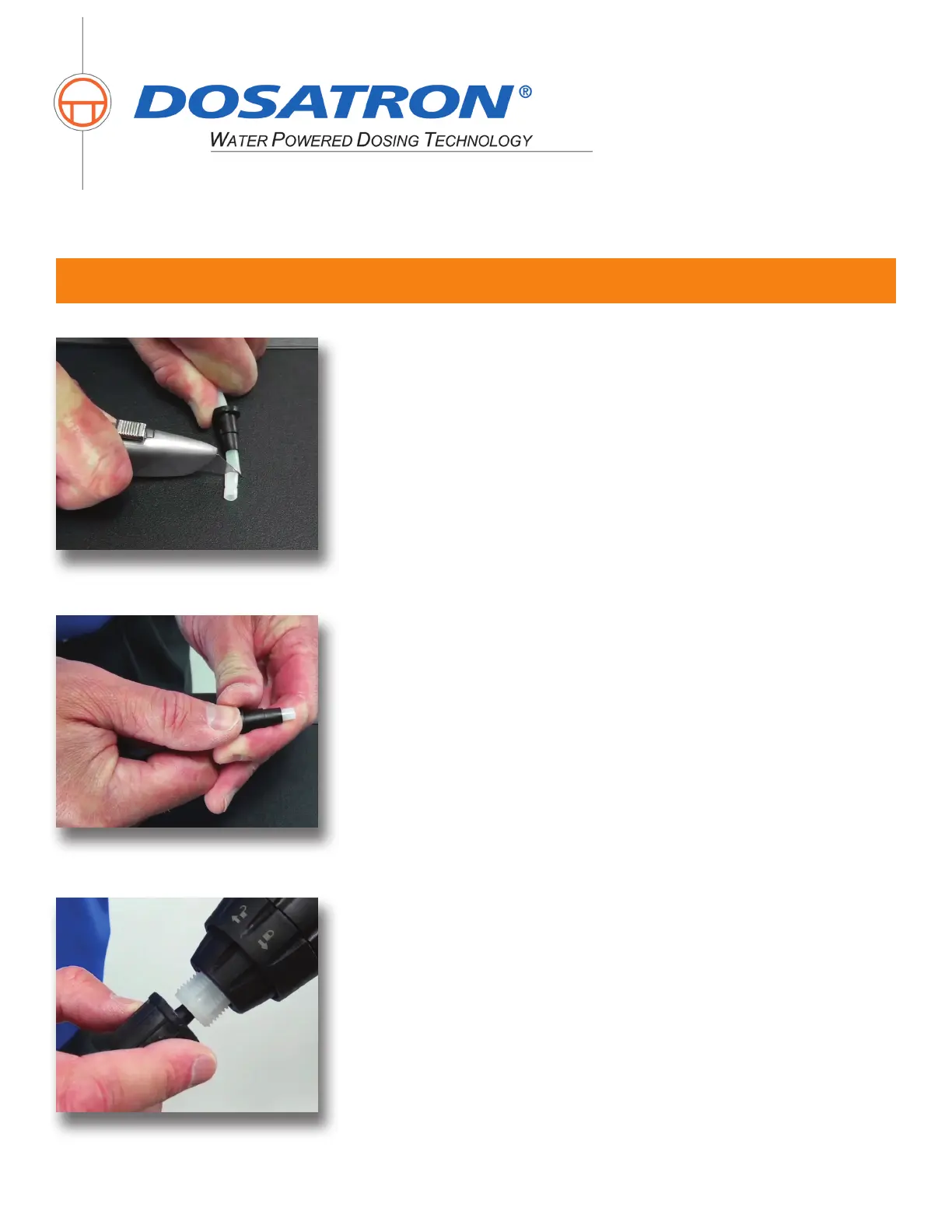 DOSATRON®

WATER POWERED DOSING TECHNOLOGY