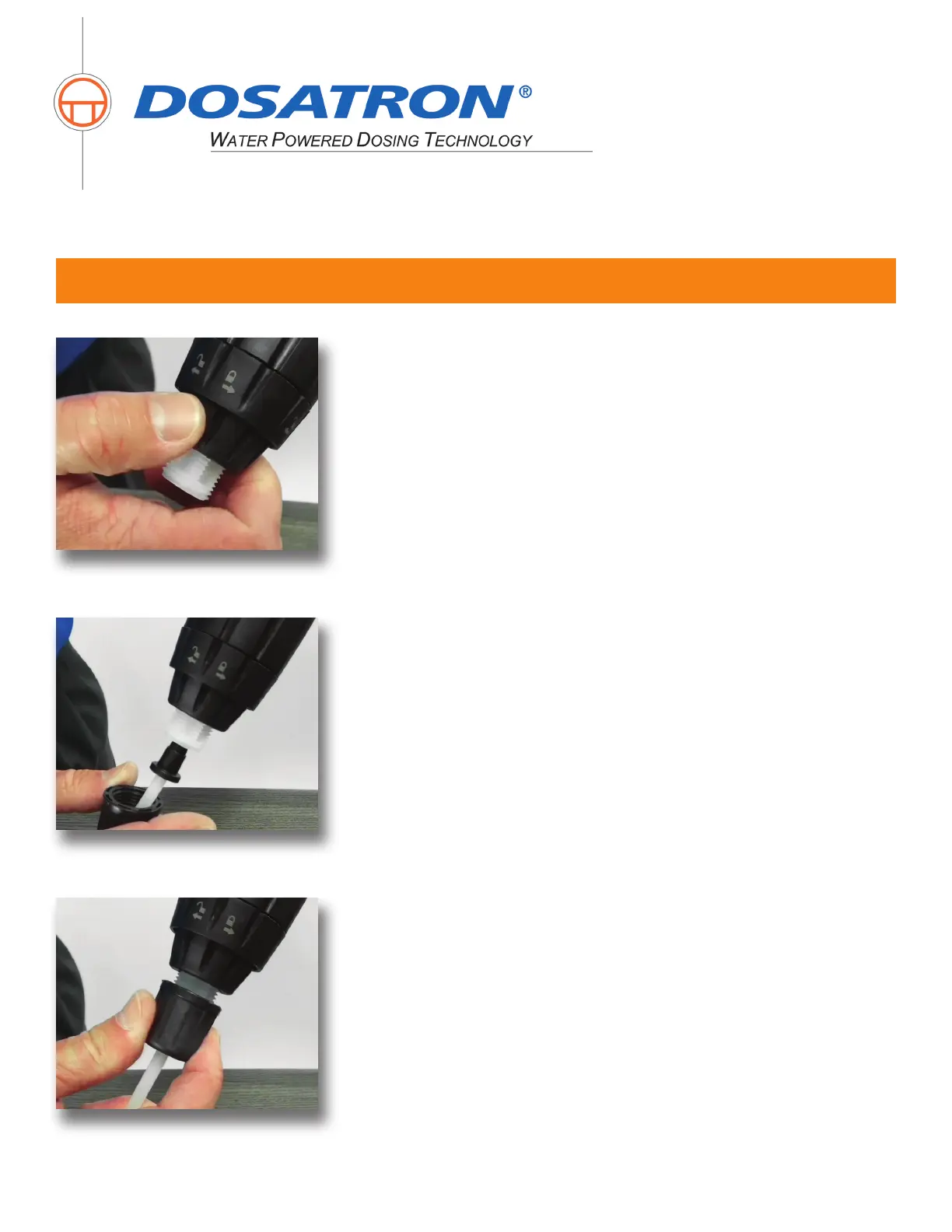 DOSATRON®

WATER POWERED DOSING TECHNOLOGY